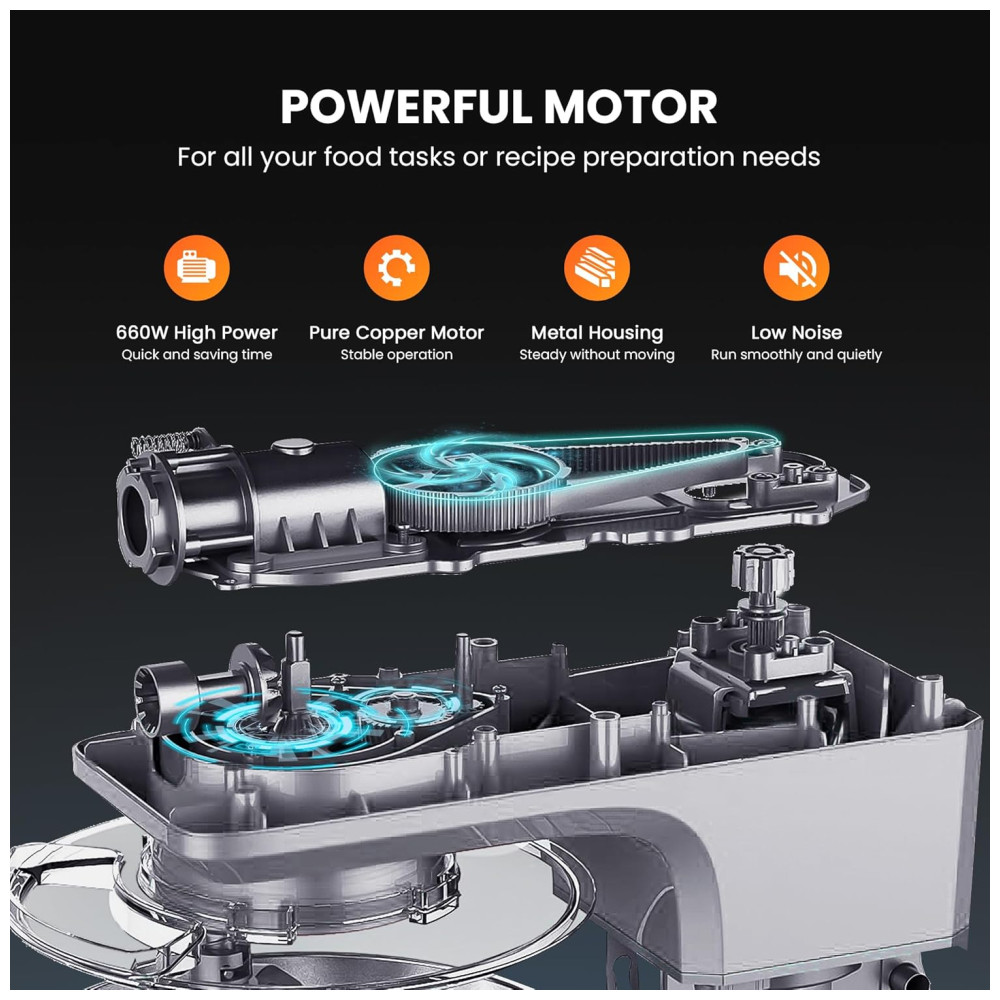 POWERFUL MOTOR
For all your food tasks or recipe preparation needs

660W High Power
Quick and saving time

Pure Copper Motor
Stable operation

Metal Housing
Steady without moving

Low Noise
Run smoothly and quietly