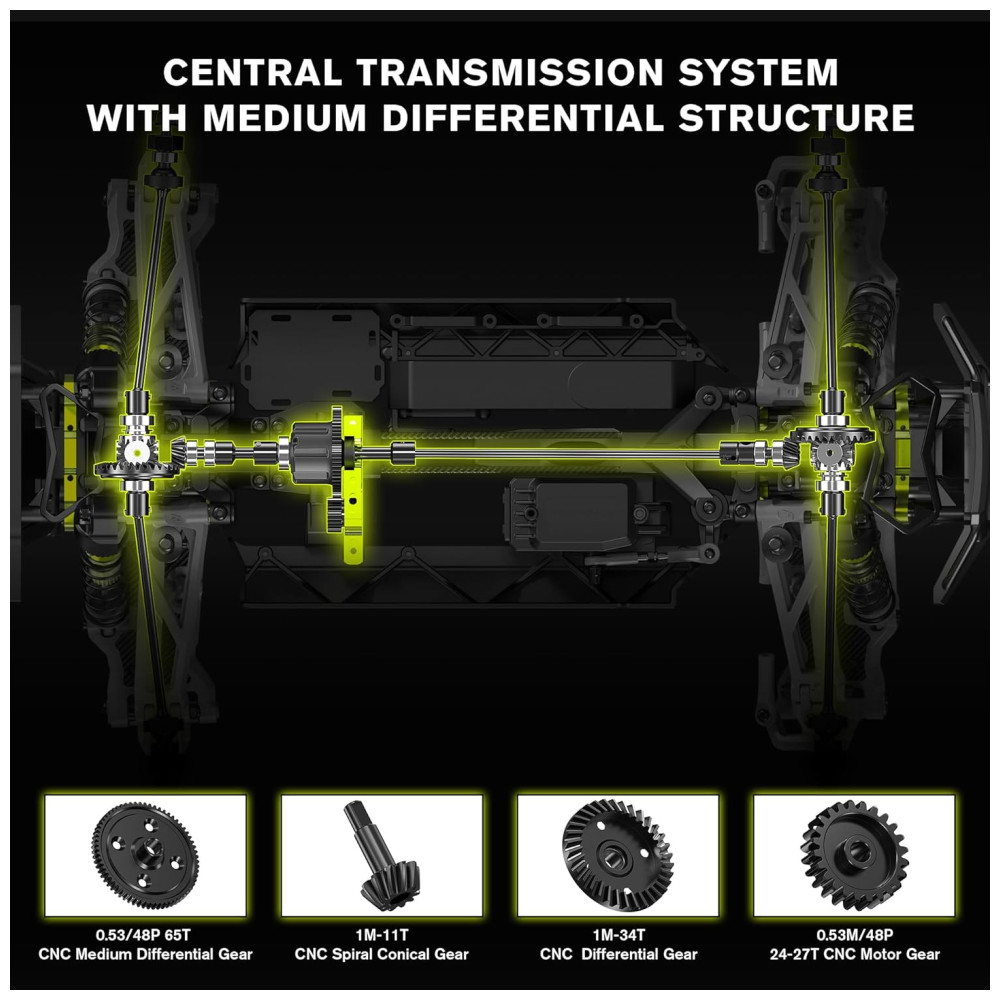 CENTRAL TRANSMISSION SYSTEM WITH MEDIUM DIFFERENTIAL STRUCTURE

0.53/48P 65T
CNC Medium Differential Gear

1M-11T
CNC Spiral Conical Gear

1M-34T
CNC Differential Gear

0.53M/48P
24-27T CNC Motor Gear