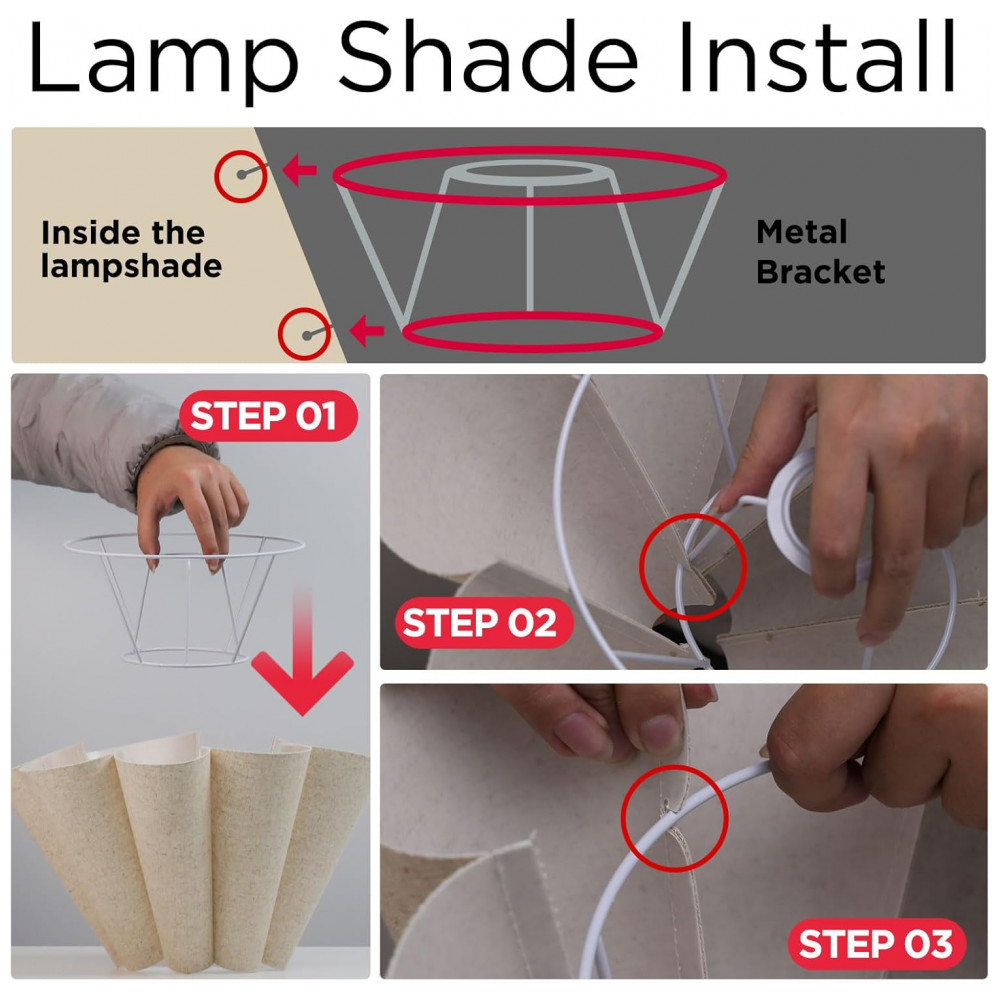 Lamp Shade Install

Inside the lampshade

Metal Bracket

STEP 01

STEP 02

STEP 03