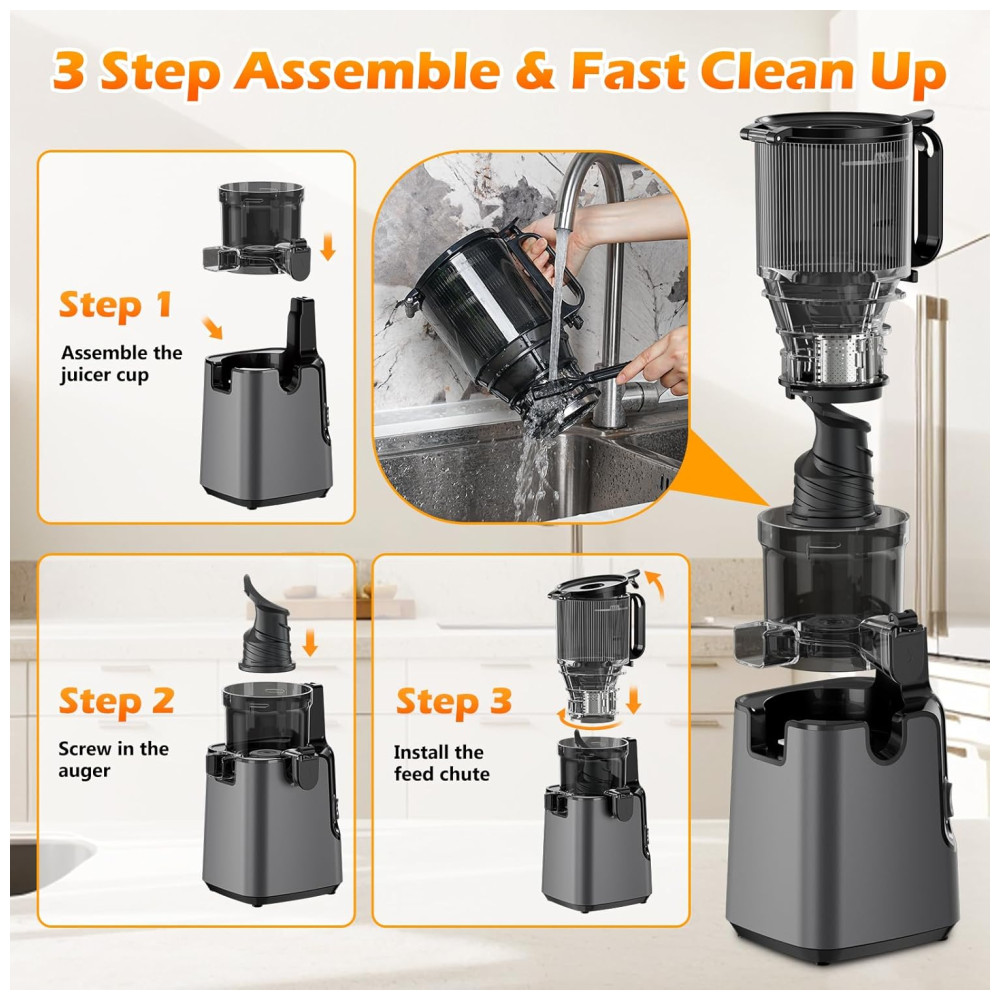 3 Step Assemble & Fast Clean Up

Step 1
Assemble the juicer cup

Step 2
Screw in the auger

Step 3
Install the feed chute