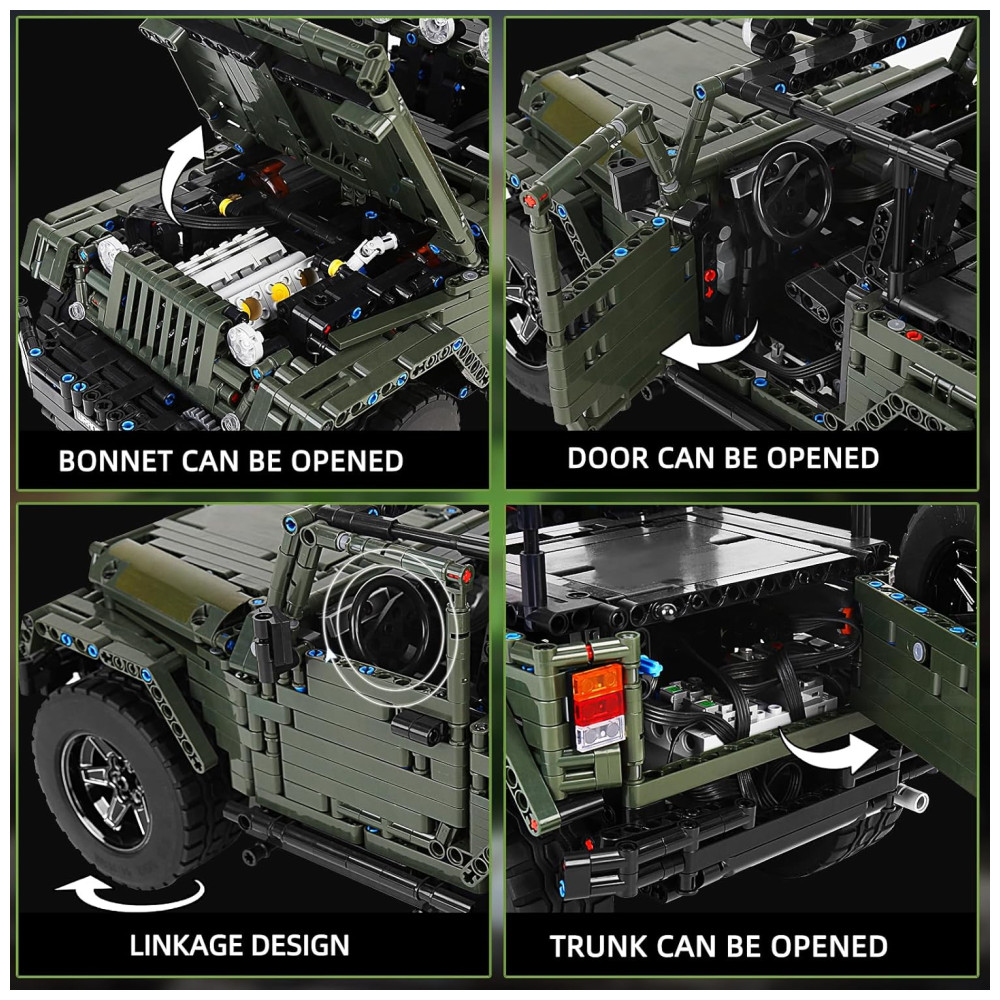 BONNET CAN BE OPENED

DOOR CAN BE OPENED

LINKAGE DESIGN

TRUNK CAN BE OPENED