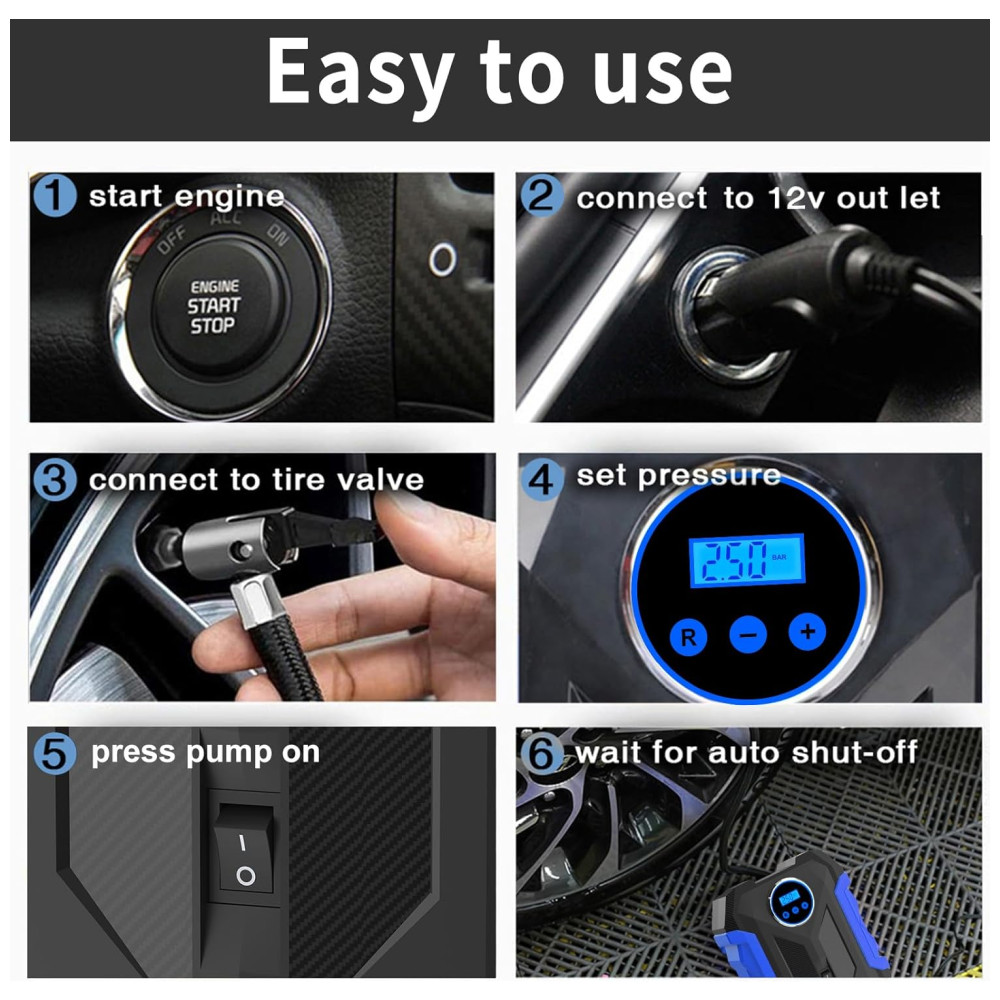 Easy to use

1 start engine

OFF ACC ON

ENGINE START STOP

2 connect to 12v out let

3 connect to tire valve

4 set pressure

2.50 BAR

R − +

5 press pump on

I O

6 wait for auto shut-off