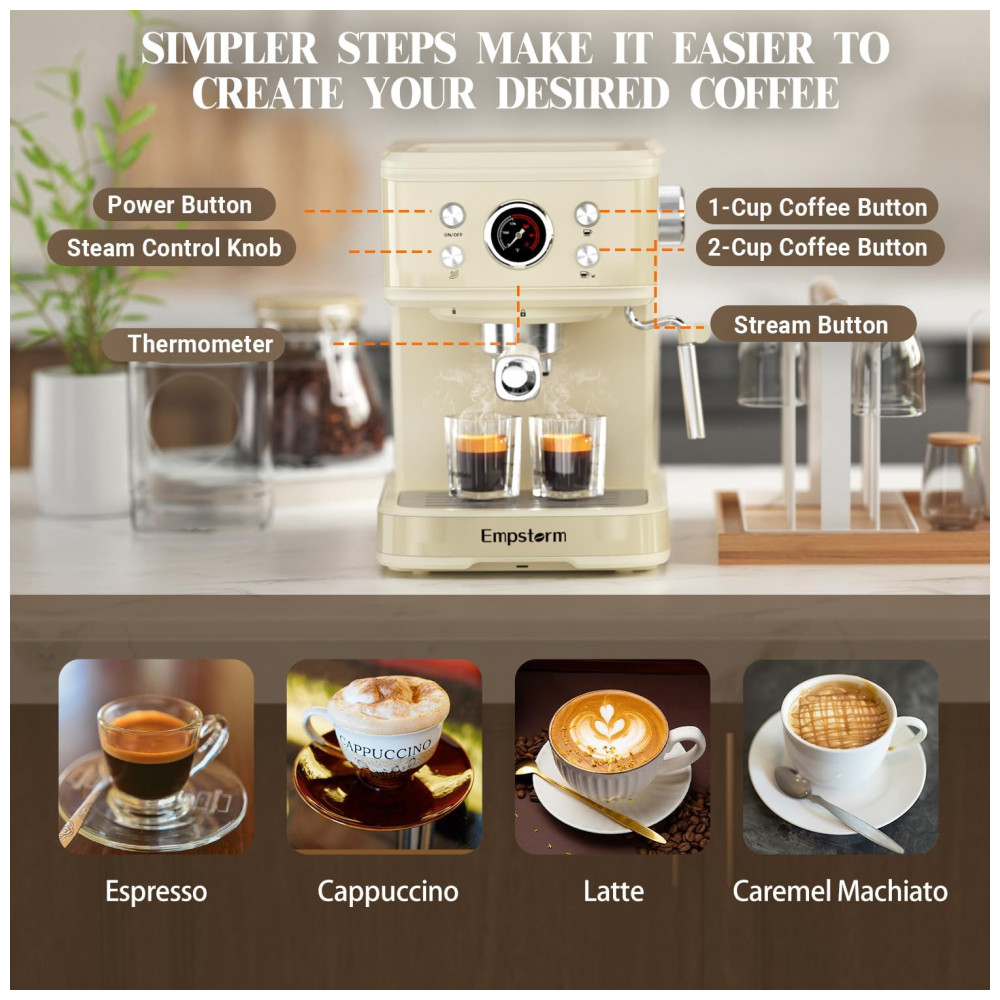 SIMPLER STEPS MAKE IT EASIER TO CREATE YOUR DESIRED COFFEE

Power Button

Steam Control Knob

Thermometer

1-Cup Coffee Button

2-Cup Coffee Button

Stream Button

ON/OFF

Empstorm

CAPPUCCINO

Espresso

Cappuccino

Latte

Caremel Machiato