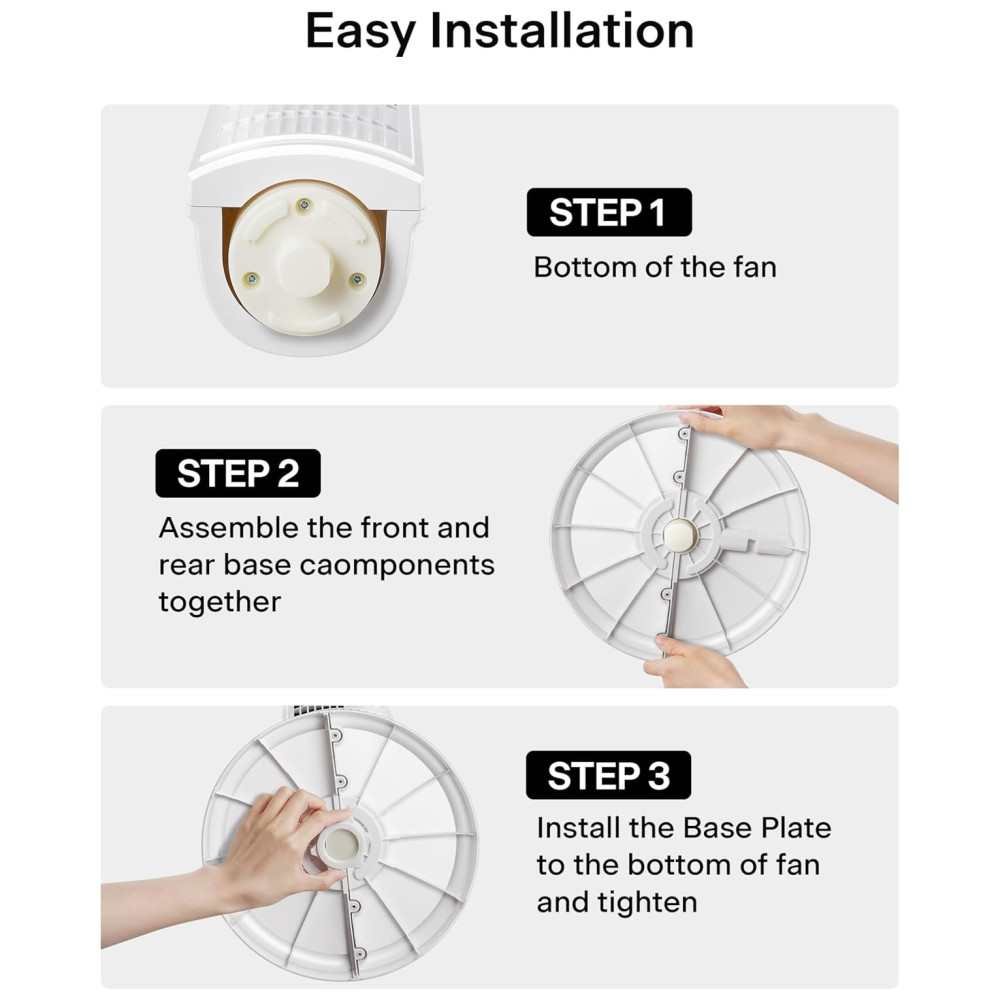 Easy Installation

STEP 1
Bottom of the fan

STEP 2
Assemble the front and rear base caomponents together

STEP 3
Install the Base Plate to the bottom of fan and tighten