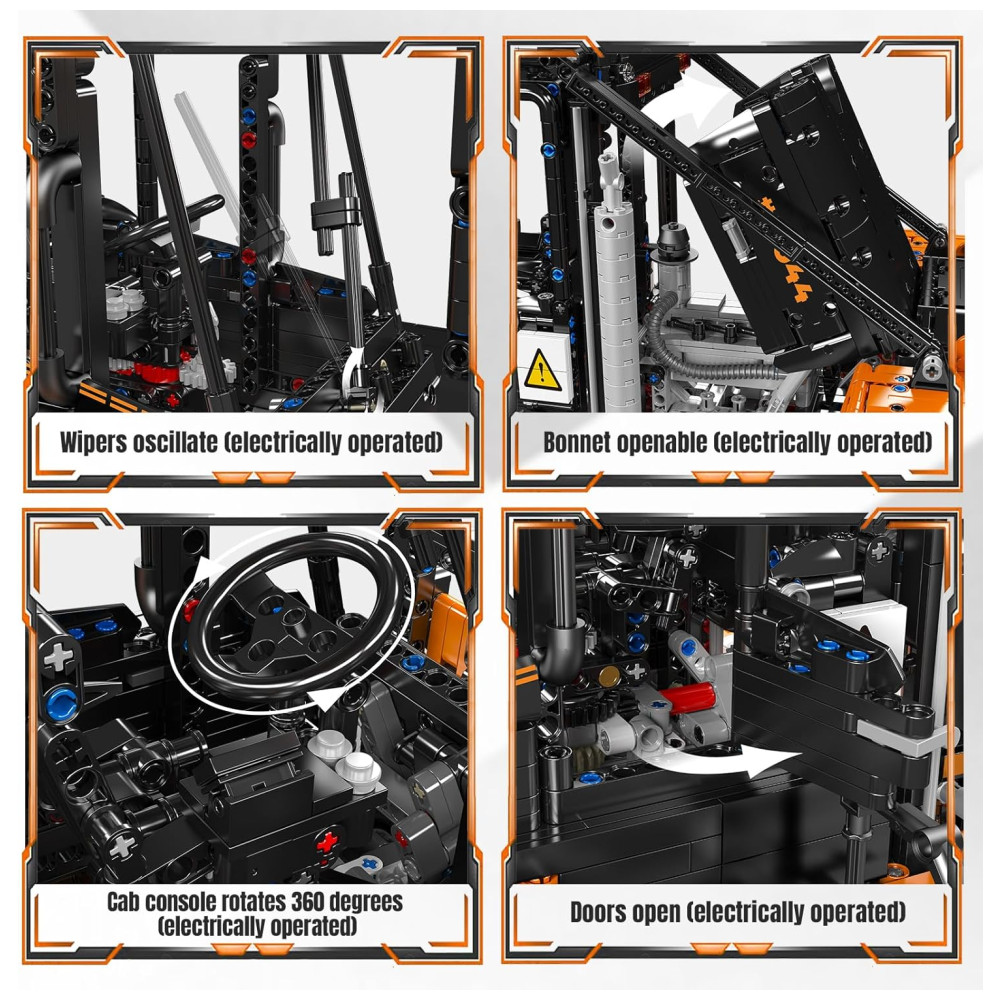 Wipers oscillate (electrically operated)

Bonnet openable (electrically operated)

Cab console rotates 360 degrees (electrically operated)

Doors open (electrically operated)