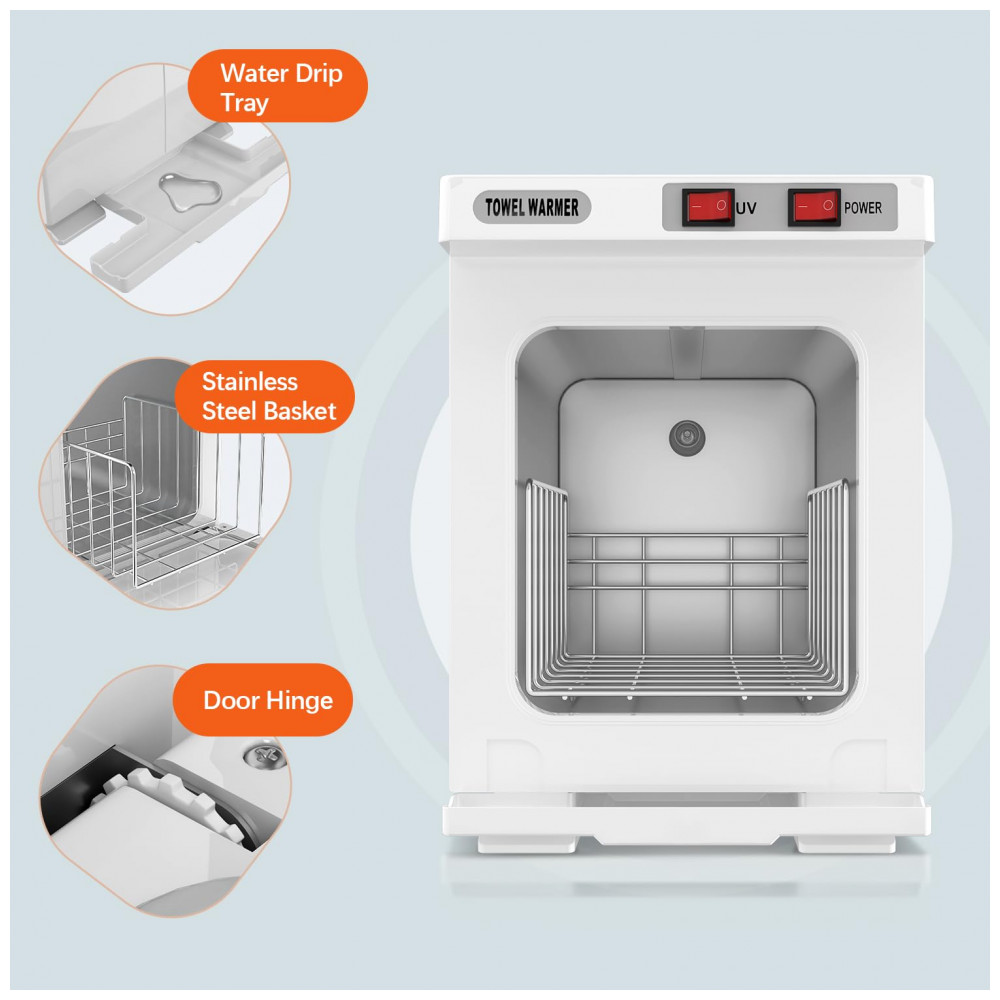 Water Drip Tray

Stainless Steel Basket

Door Hinge

TOWEL WARMER

UV

POWER