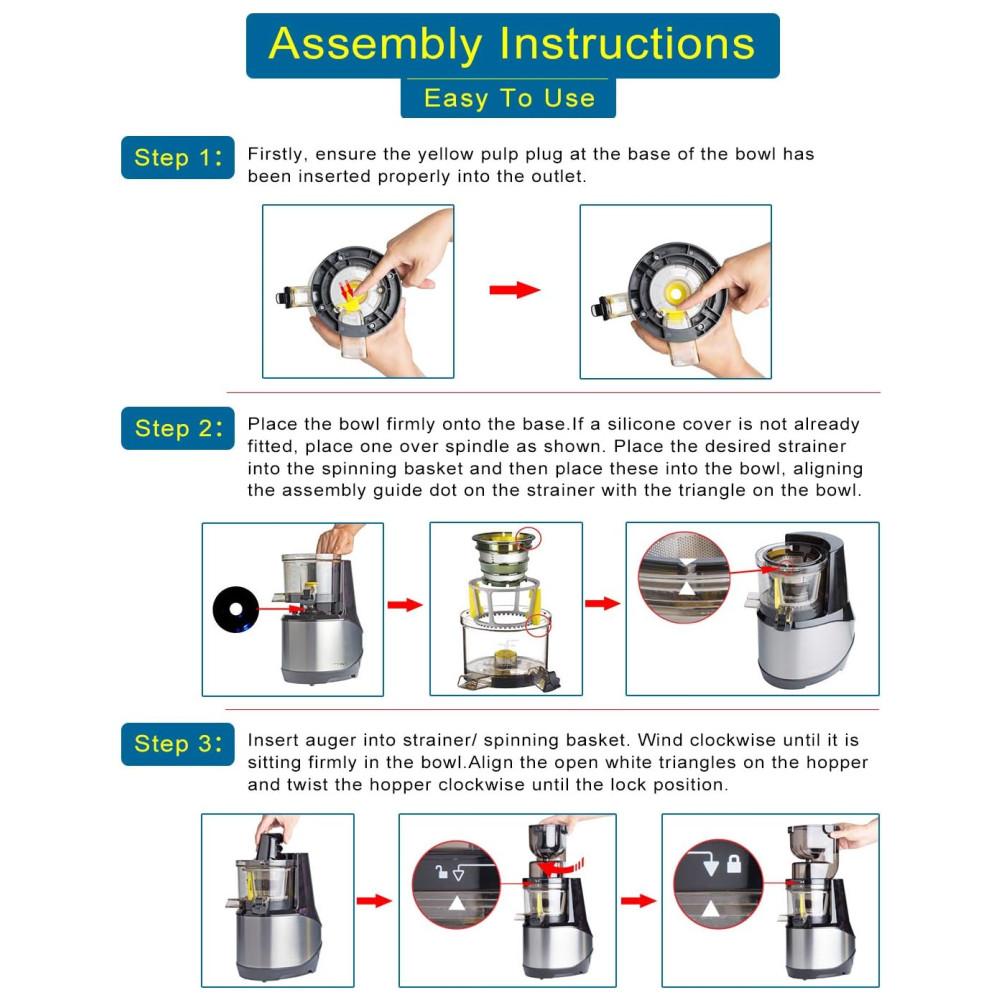 Assembly Instructions

Easy To Use

Step 1: Firstly, ensure the yellow pulp plug at the base of the bowl has been inserted properly into the outlet.

Step 2: Place the bowl firmly onto the base.If a silicone cover is not already fitted, place one over spindle as shown. Place the desired strainer into the spinning basket and then place these into the bowl, aligning the assembly guide dot on the strainer with the triangle on the bowl.

Step 3: Insert auger into strainer/ spinning basket. Wind clockwise until it is sitting firmly in the bowl.Align the open white triangles on the hopper and twist the hopper clockwise until the lock position.