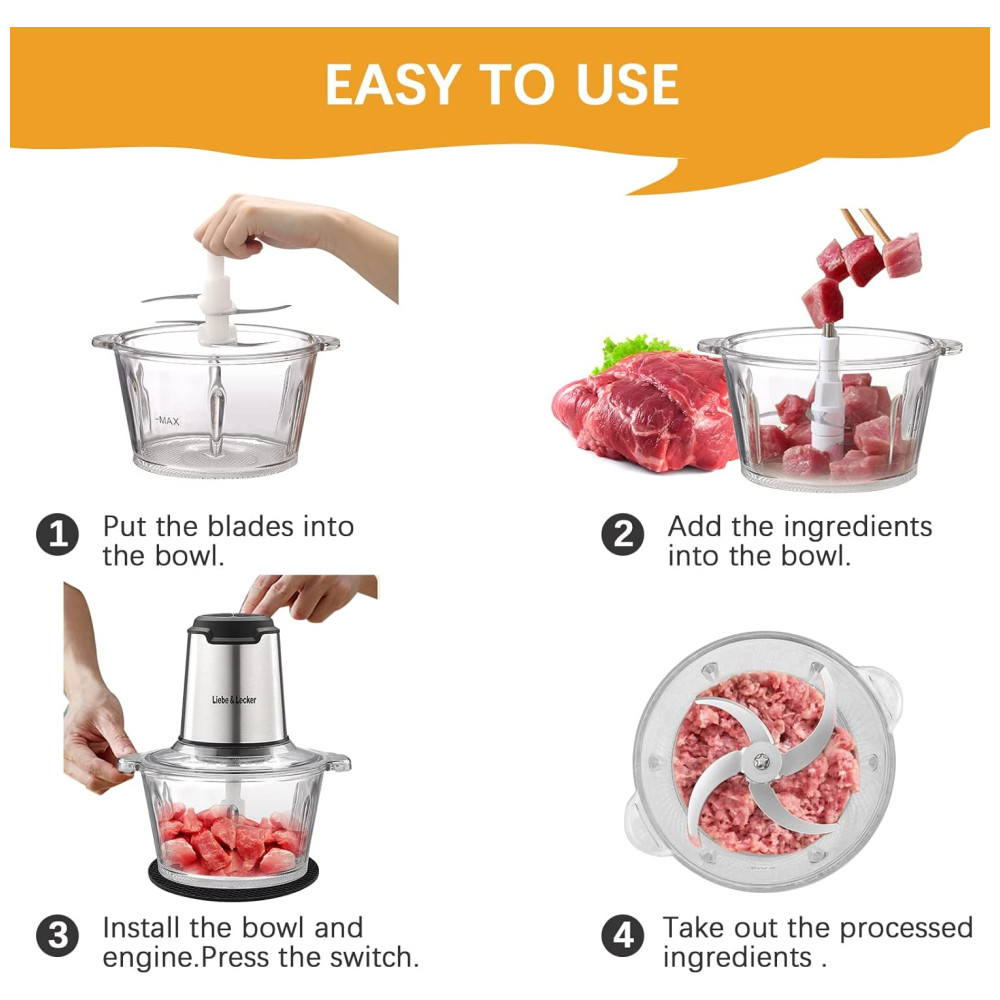 EASY TO USE

MAX

1 Put the blades into the bowl.

2 Add the ingredients into the bowl.

Liebe & Lecker

3 Install the bowl and engine.Press the switch.

4 Take out the processed ingredients .