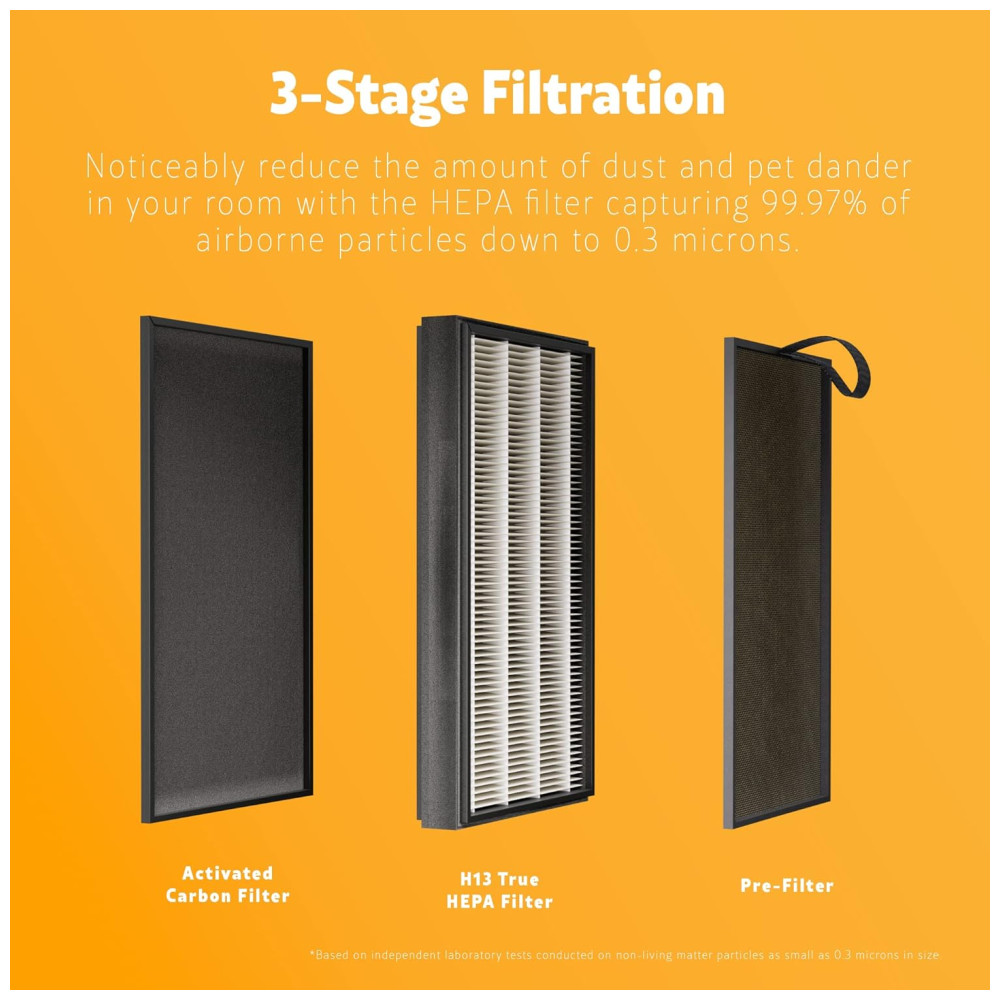 3-Stage Filtration

Noticeably reduce the amount of dust and pet dander in your room with the HEPA filter capturing 99.97% of airborne particles down to 0.3 microns.

Activated Carbon Filter

H13 True HEPA Filter

Pre-Filter

*Based on independent laboratory tests conducted on non-living matter particles as small as 0.3 microns in size.