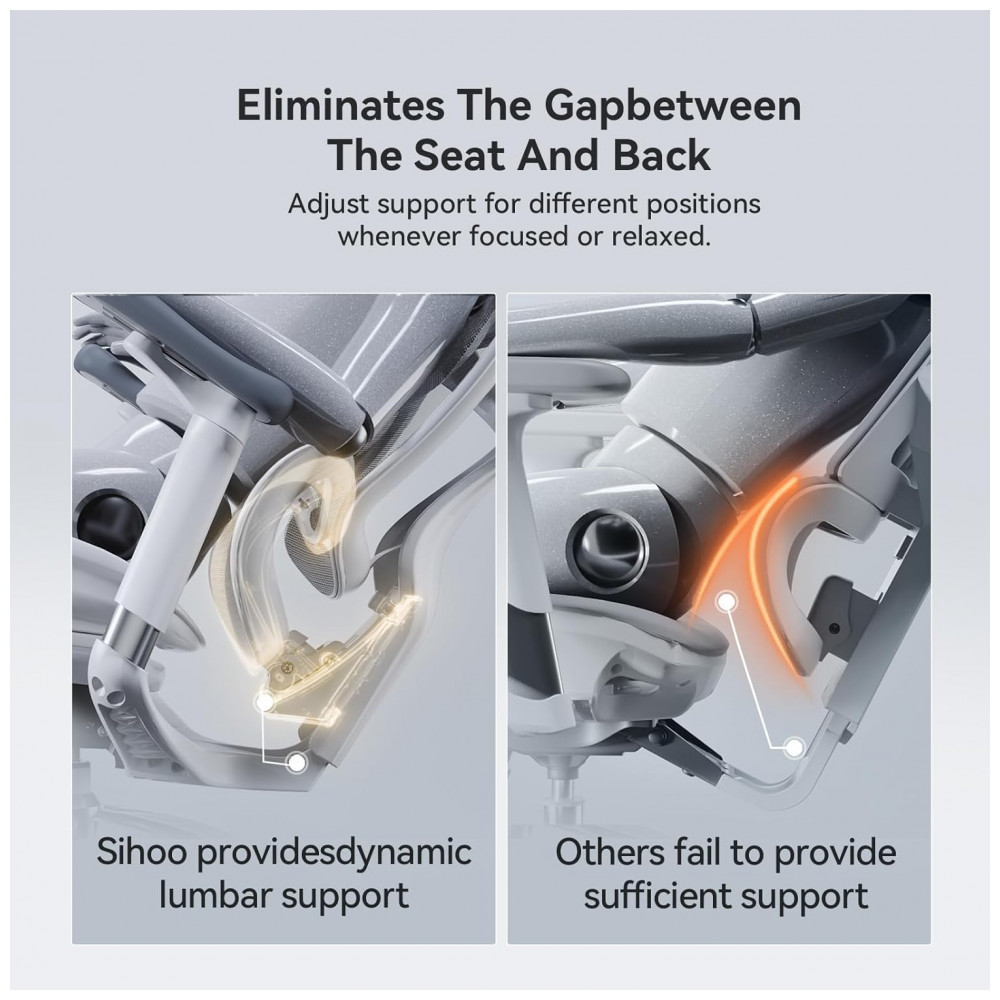 Eliminates The Gapbetween The Seat And Back

Adjust support for different positions whenever focused or relaxed.

Sihoo providesdynamic lumbar support

Others fail to provide sufficient support