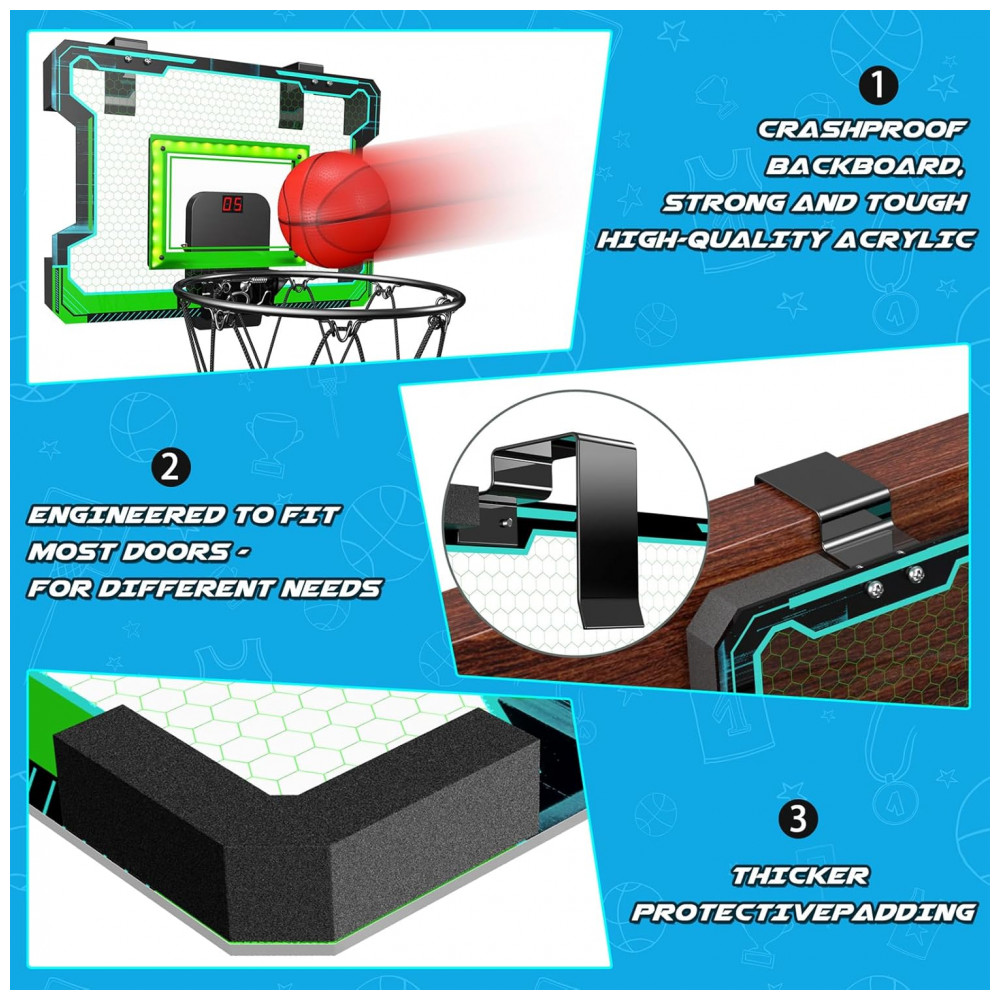 05

1

CRASHPROOF BACKBOARD, STRONG AND TOUGH HIGH-QUALITY ACRYLIC

2

ENGINEERED TO FIT MOST DOORS - FOR DIFFERENT NEEDS

3

THICKER PROTECTIVEPADDING