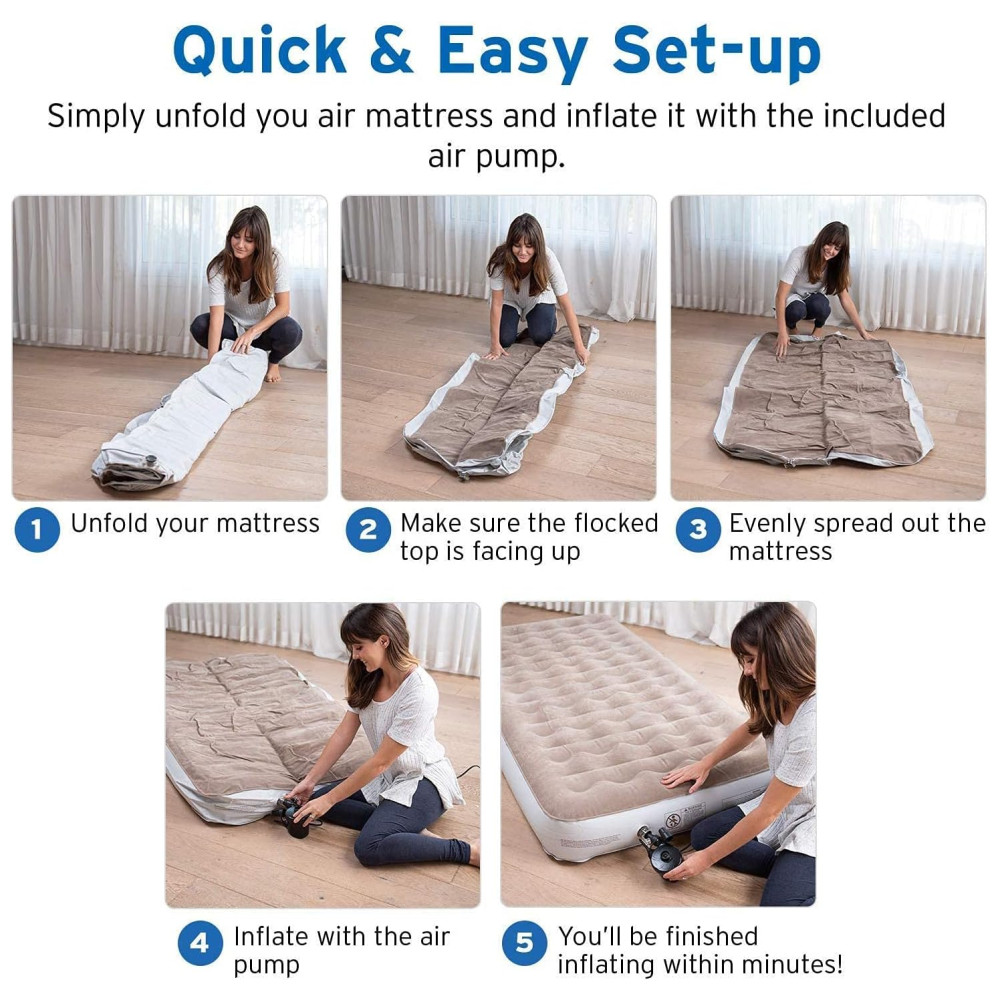 Quick & Easy Set-up

Simply unfold you air mattress and inflate it with the included air pump.

1 Unfold your mattress

2 Make sure the flocked top is facing up

3 Evenly spread out the mattress

4 Inflate with the air pump

5 You'll be finished inflating within minutes!