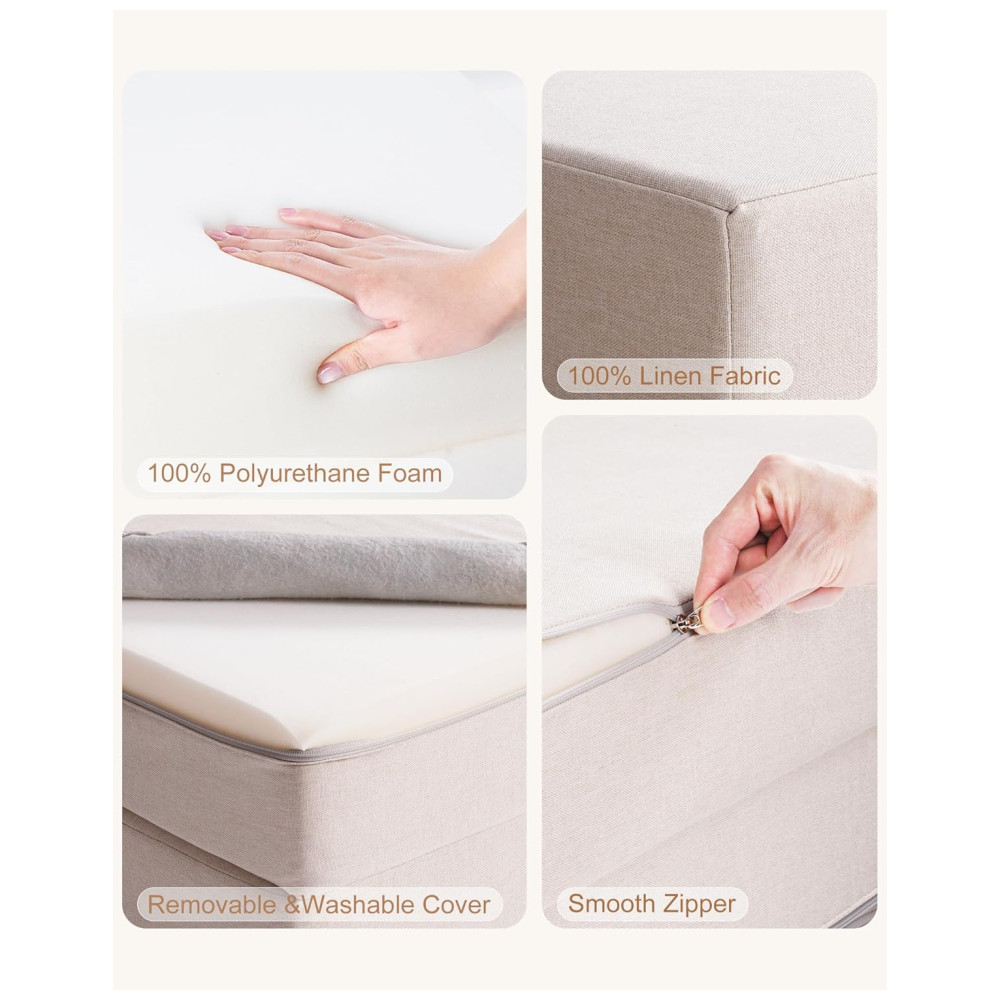 100% Polyurethane Foam

100% Linen Fabric

Removable &Washable Cover

Smooth Zipper