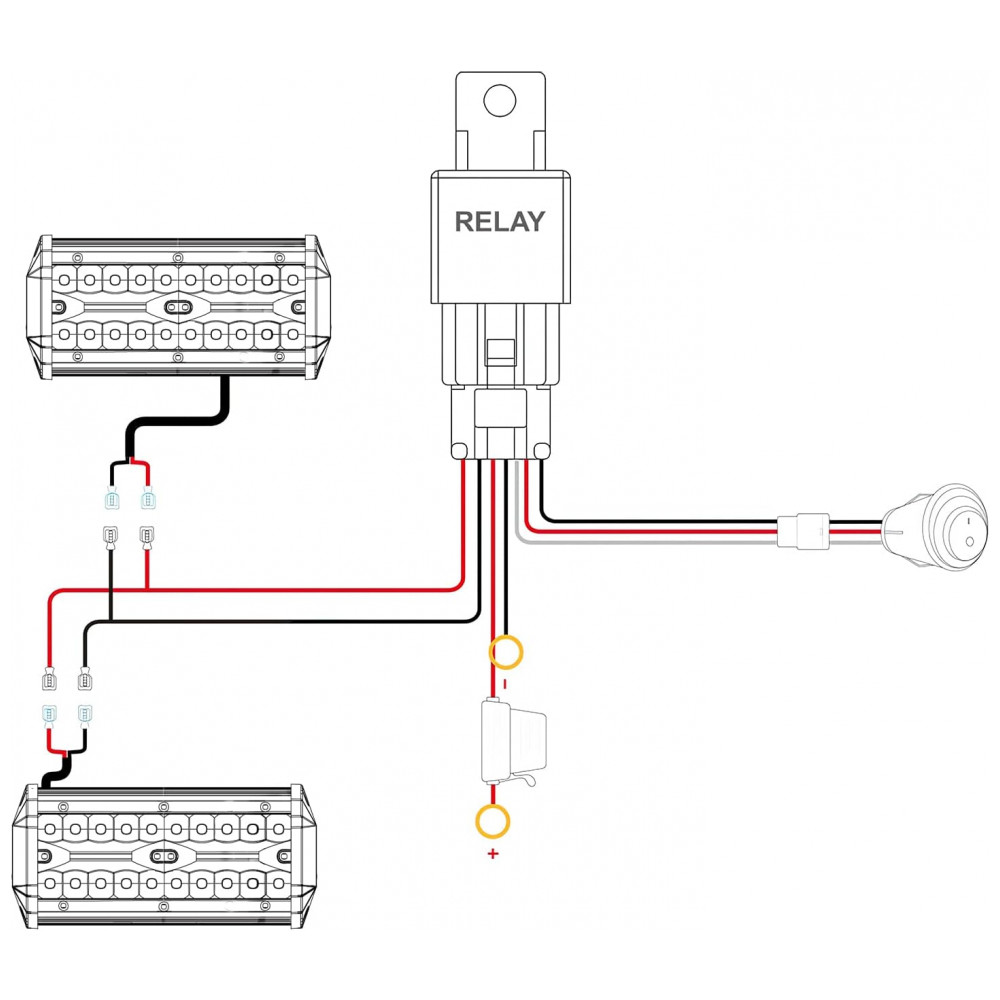 RELAY

-

+