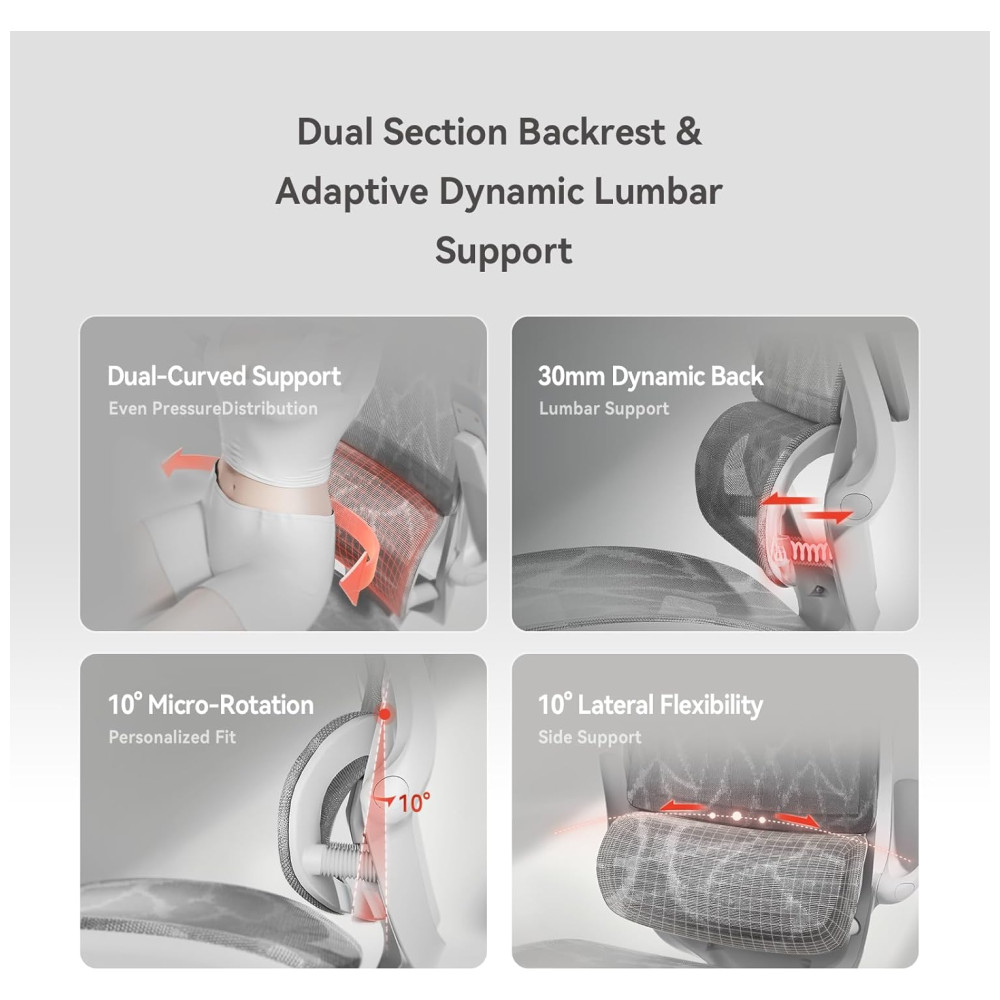 Dual Section Backrest & Adaptive Dynamic Lumbar Support

Dual-Curved Support
Even PressureDistribution

30mm Dynamic Back
Lumbar Support

10° Micro-Rotation
Personalized Fit

10°

10° Lateral Flexibility
Side Support