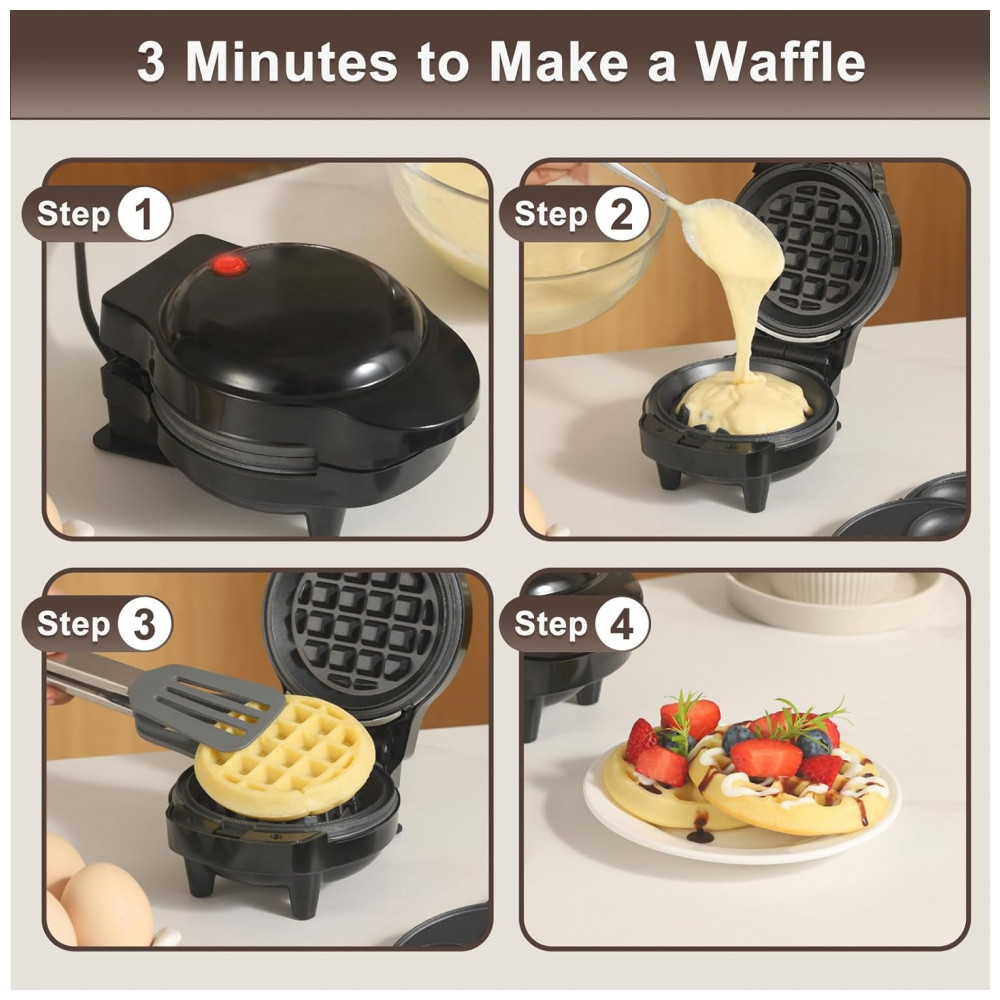 3 Minutes to Make a Waffle

Step 1

Step 2

Step 3

Step 4