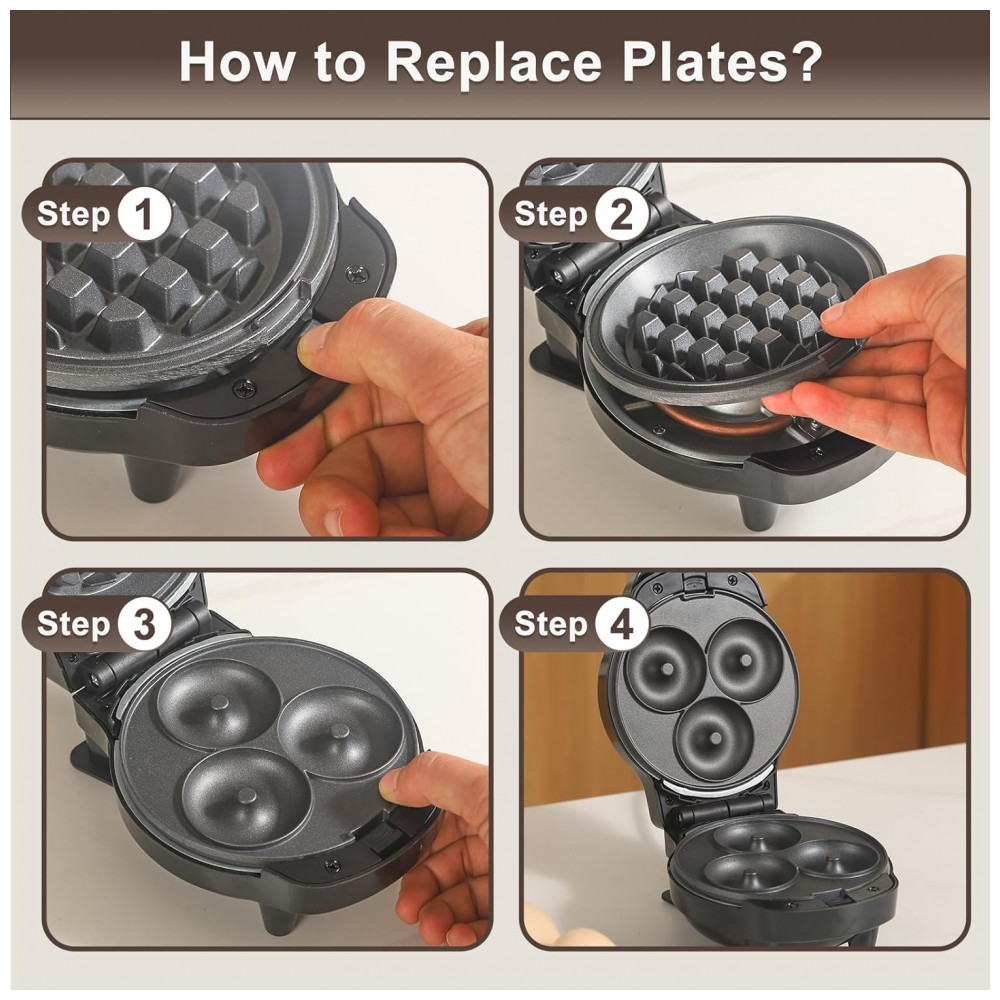 How to Replace Plates?

Step 1

Step 2

Step 3

Step 4