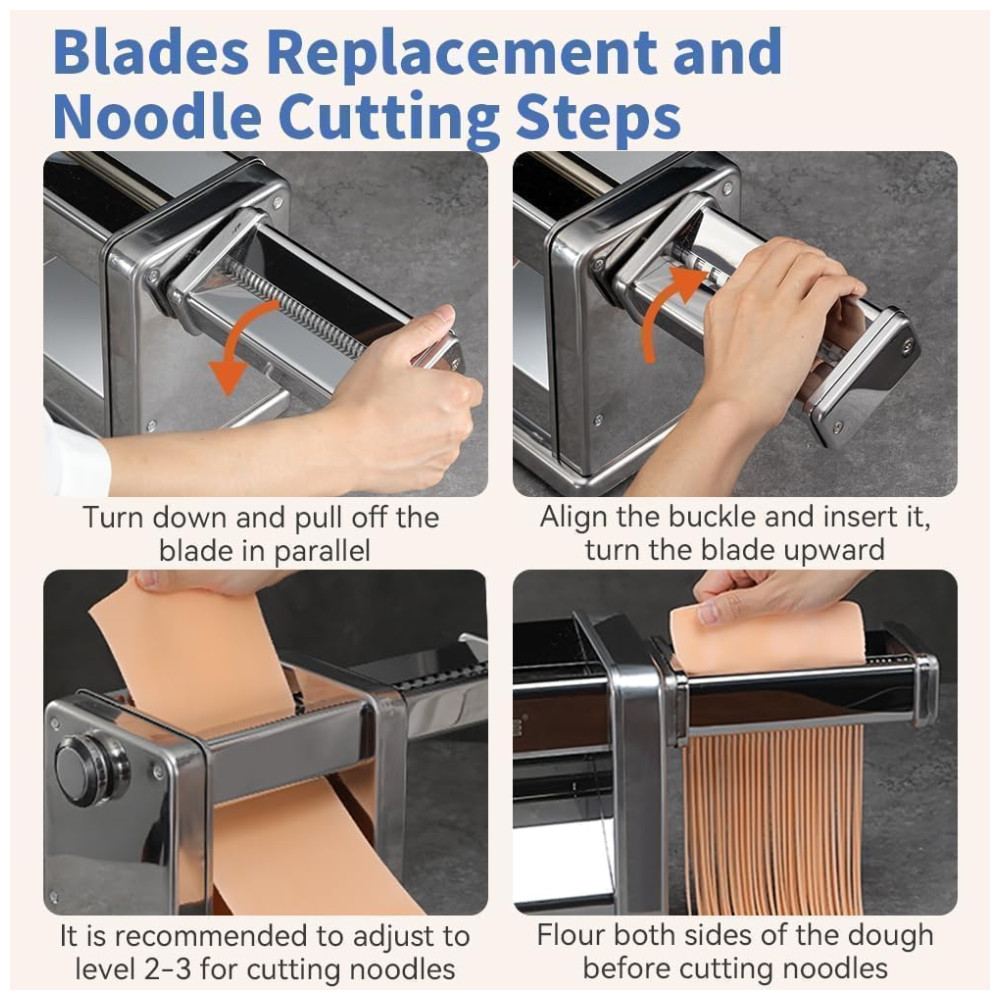 Blades Replacement and Noodle Cutting Steps

Turn down and pull off the blade in parallel

Align the buckle and insert it, turn the blade upward

It is recommended to adjust to level 2-3 for cutting noodles

Flour both sides of the dough before cutting noodles