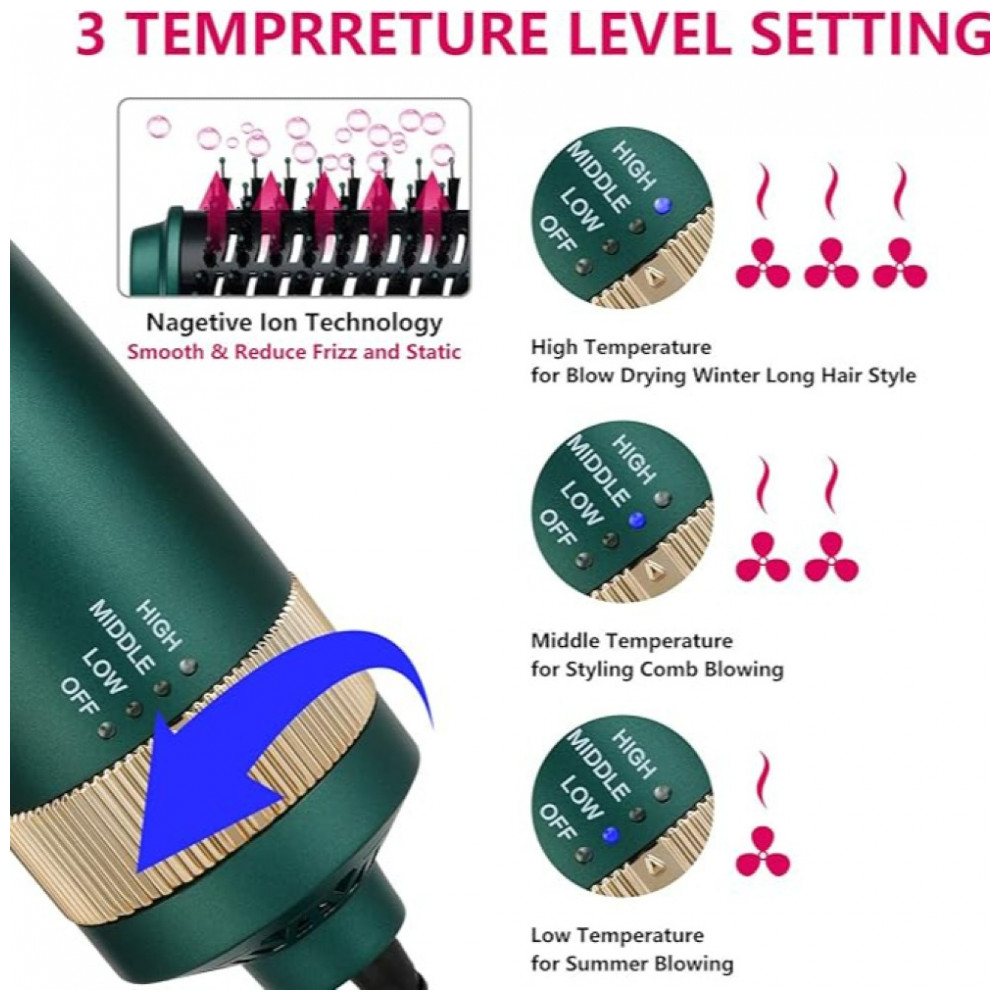 3 TEMPRRETURE LEVEL SETTING

Nagetive Ion Technology
Smooth & Reduce Frizz and Static

HIGH
MIDDLE
LOW
OFF

HIGH
MIDDLE
LOW
OFF

High Temperature
for Blow Drying Winter Long Hair Style

HIGH
MIDDLE
LOW
OFF

Middle Temperature
for Styling Comb Blowing

HIGH
MIDDLE
LOW
OFF

Low Temperature
for Summer Blowing