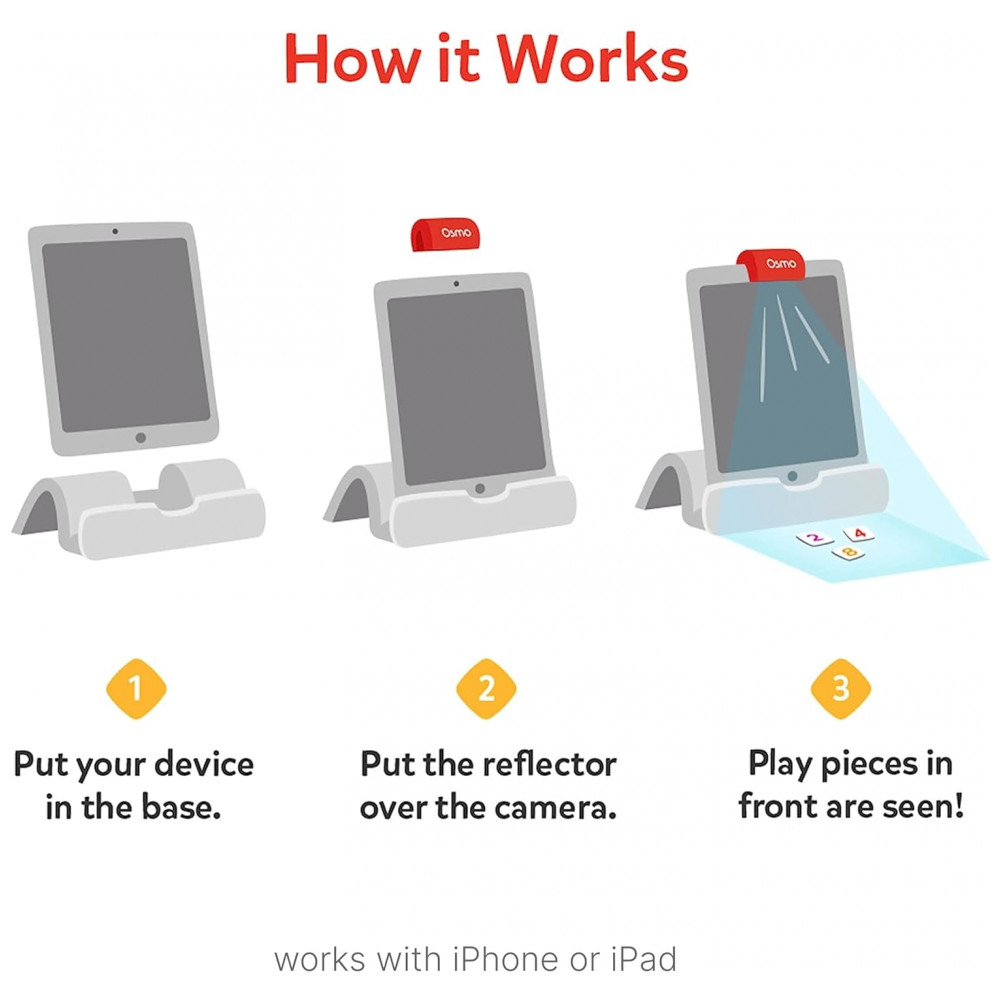 How it Works

Osmo

Osmo

2 4
8

1

Put your device in the base.

2

Put the reflector over the camera.

3

Play pieces in front are seen!

works with iPhone or iPad