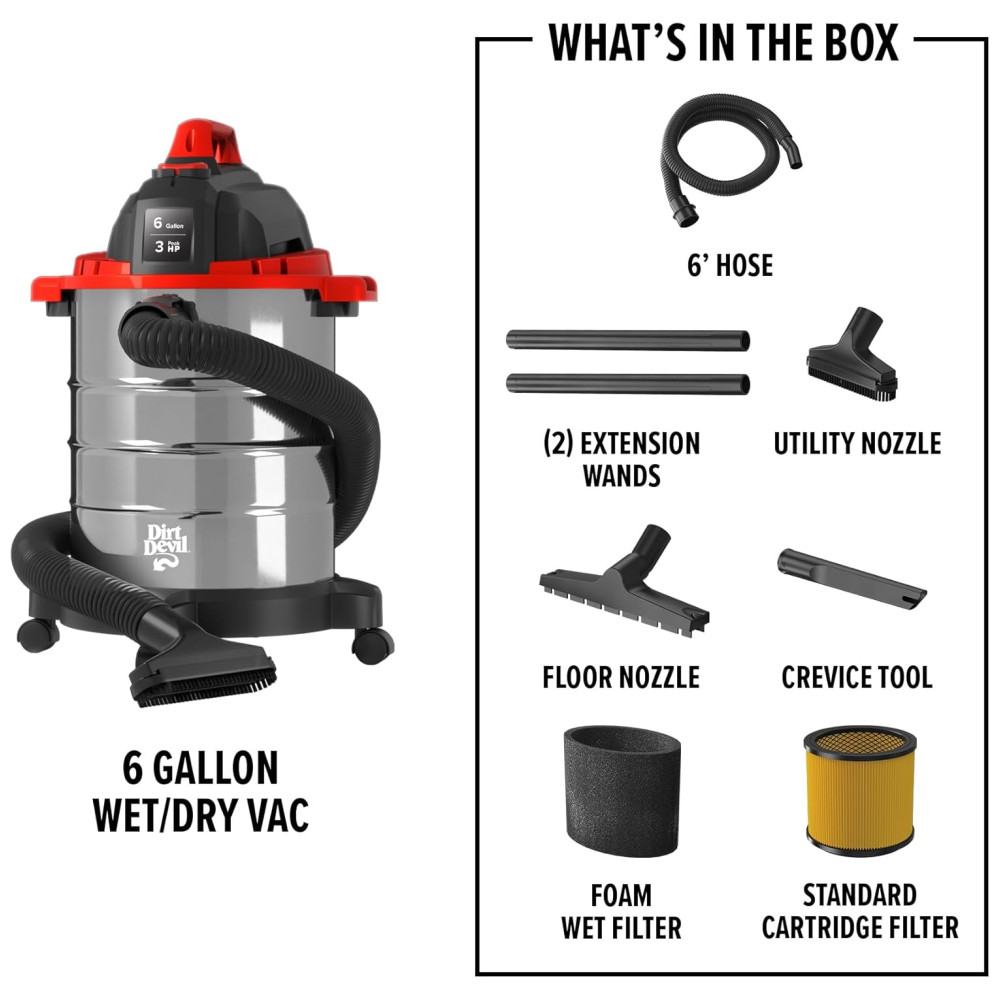 6 Gallon
3 Peak HP

Dirt Devil

6 GALLON
WET/DRY VAC

WHAT'S IN THE BOX

6' HOSE

(2) EXTENSION WANDS

UTILITY NOZZLE

FLOOR NOZZLE

CREVICE TOOL

FOAM WET FILTER

STANDARD CARTRIDGE FILTER