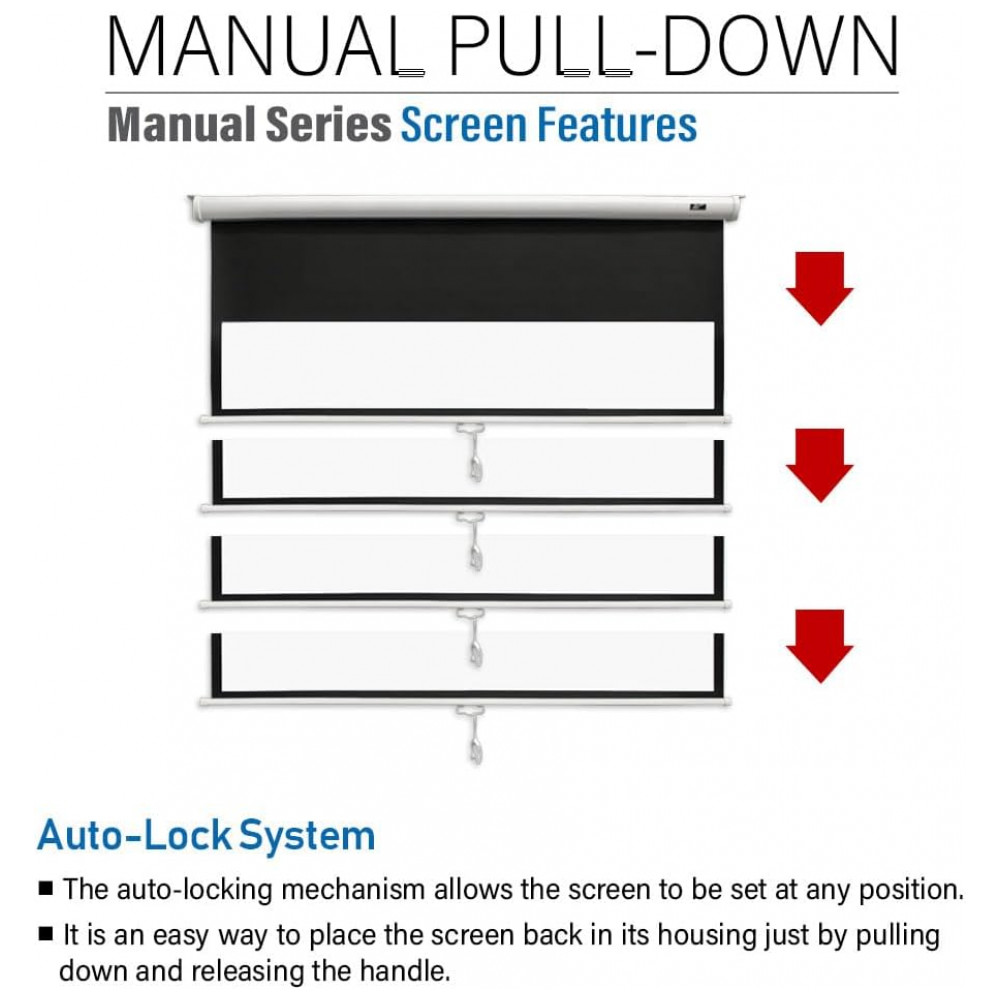 MANUAL PULL-DOWN

Manual Series Screen Features

Auto-Lock System

■ The auto-locking mechanism allows the screen to be set at any position.

■ It is an easy way to place the screen back in its housing just by pulling down and releasing the handle.