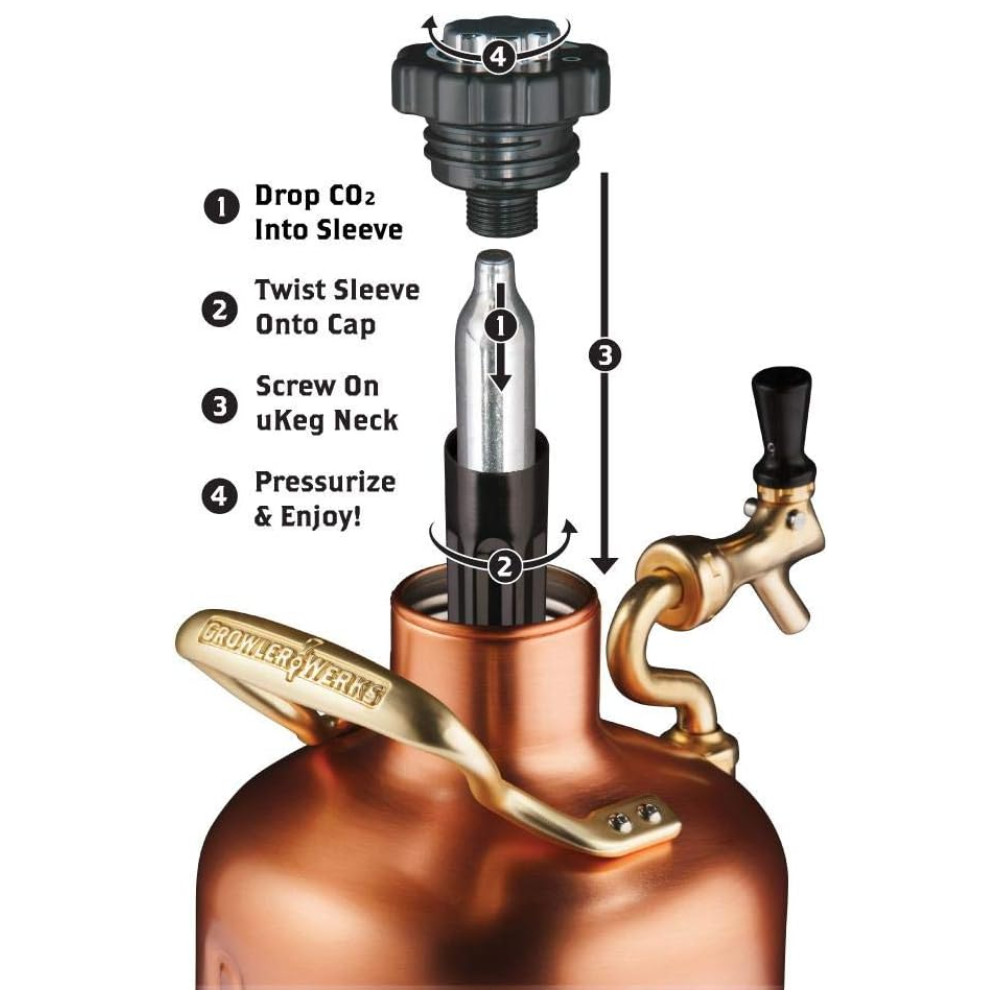 4

1 Drop $CO_2$ Into Sleeve

2 Twist Sleeve Onto Cap

3 Screw On uKeg Neck

4 Pressurize & Enjoy!

1

3

2

GROWLERWERKS