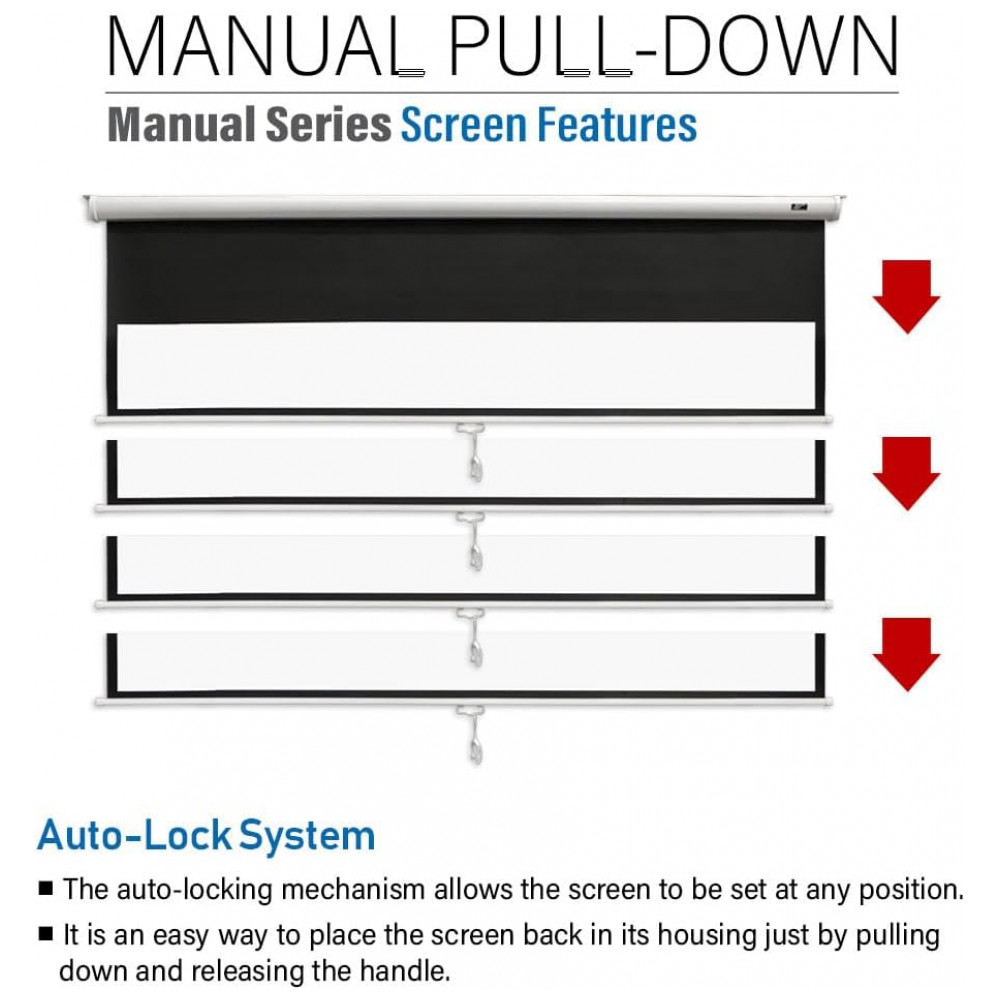 MANUAL PULL-DOWN

Manual Series Screen Features

Auto-Lock System

■ The auto-locking mechanism allows the screen to be set at any position.

■ It is an easy way to place the screen back in its housing just by pulling down and releasing the handle.