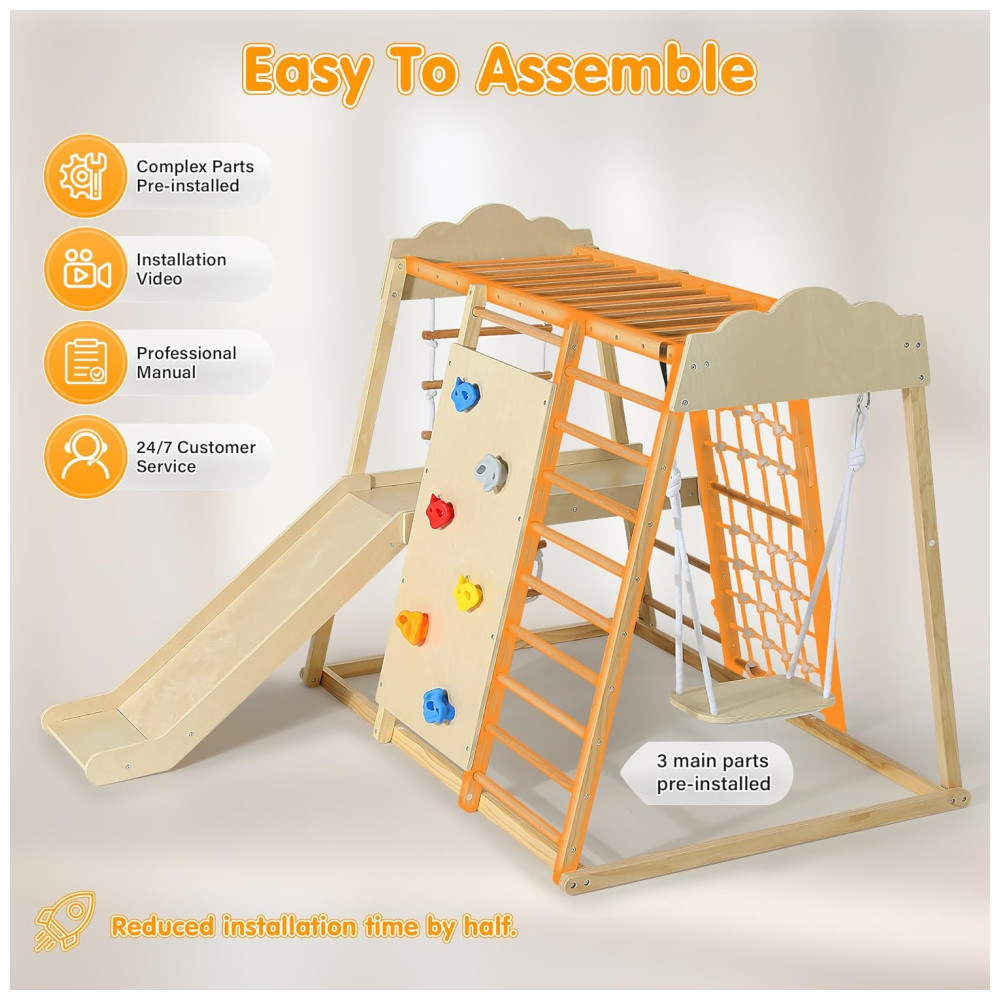 Easy To Assemble

Complex Parts Pre-installed

Installation Video

Professional Manual

24/7 Customer Service

3 main parts pre-installed

Reduced installation time by half.