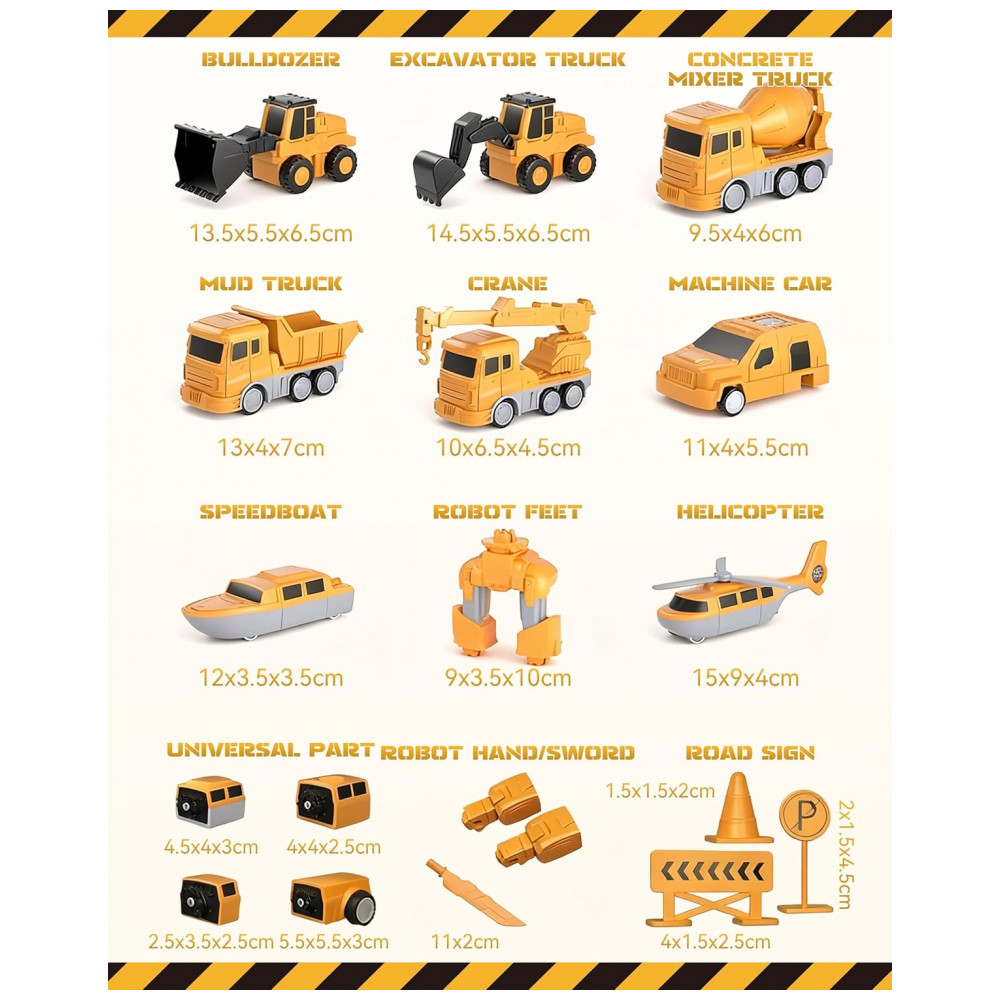 BULLDOZER
13.5x5.5x6.5cm

EXCAVATOR TRUCK
14.5x5.5x6.5cm

CONCRETE MIXER TRUCK
9.5x4x6cm

MUD TRUCK
13x4x7cm

CRANE
10x6.5x4.5cm

MACHINE CAR
11x4x5.5cm

SPEEDBOAT
12x3.5x3.5cm

ROBOT FEET
9x3.5x10cm

HELICOPTER
15x9x4cm

UNIVERSAL PART
4.5x4x3cm
4x4x2.5cm
2.5x3.5x2.5cm
5.5x5.5x3cm

ROBOT HAND/SWORD
11x2cm

ROAD SIGN
1.5x1.5x2cm
P
2x1.5x4.5cm
4x1.5x2.5cm