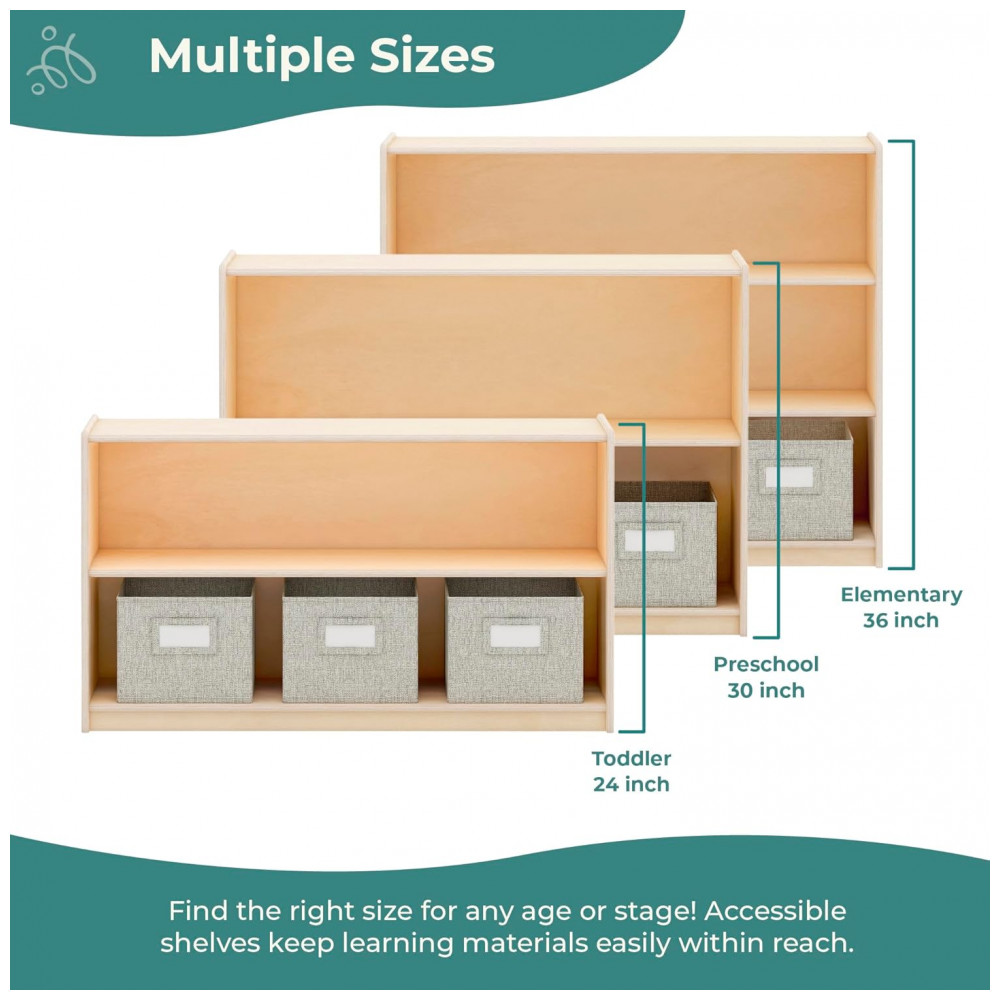 Multiple Sizes

Elementary
36 inch

Preschool
30 inch

Toddler
24 inch

Find the right size for any age or stage! Accessible shelves keep learning materials easily within reach.