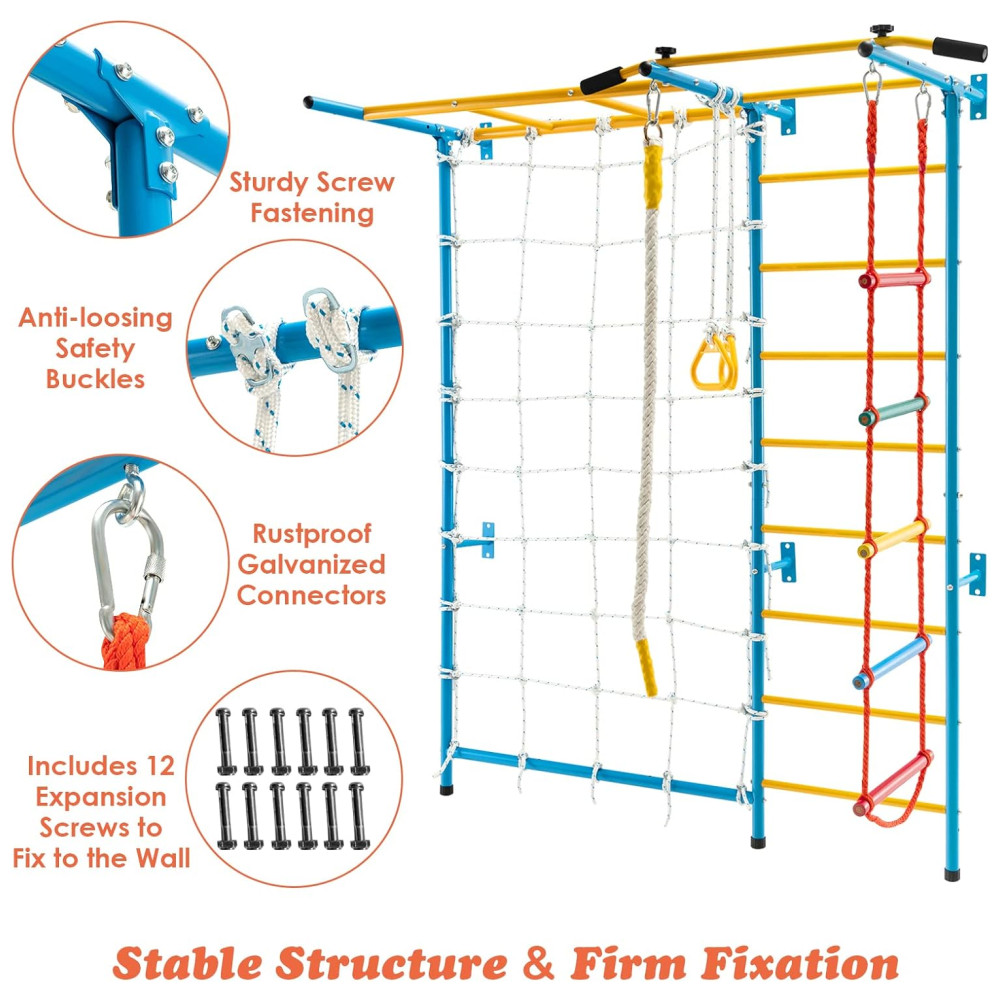 Sturdy Screw Fastening

Anti-loosing Safety Buckles

Rustproof Galvanized Connectors

Includes 12 Expansion Screws to Fix to the Wall

Stable Structure & Firm Fixation