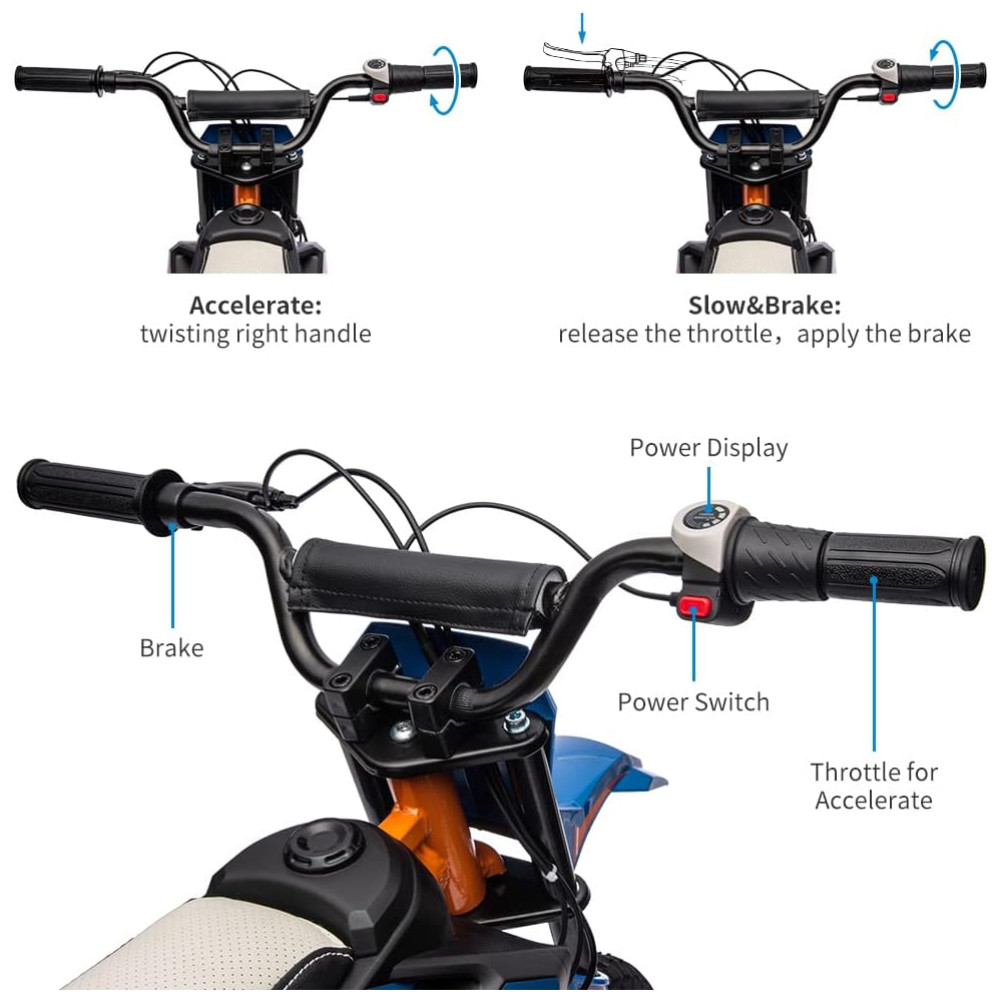 Accelerate:
twisting right handle

Slow&Brake:
release the throttle，apply the brake

Power Display

Brake

Power Switch

Throttle for Accelerate