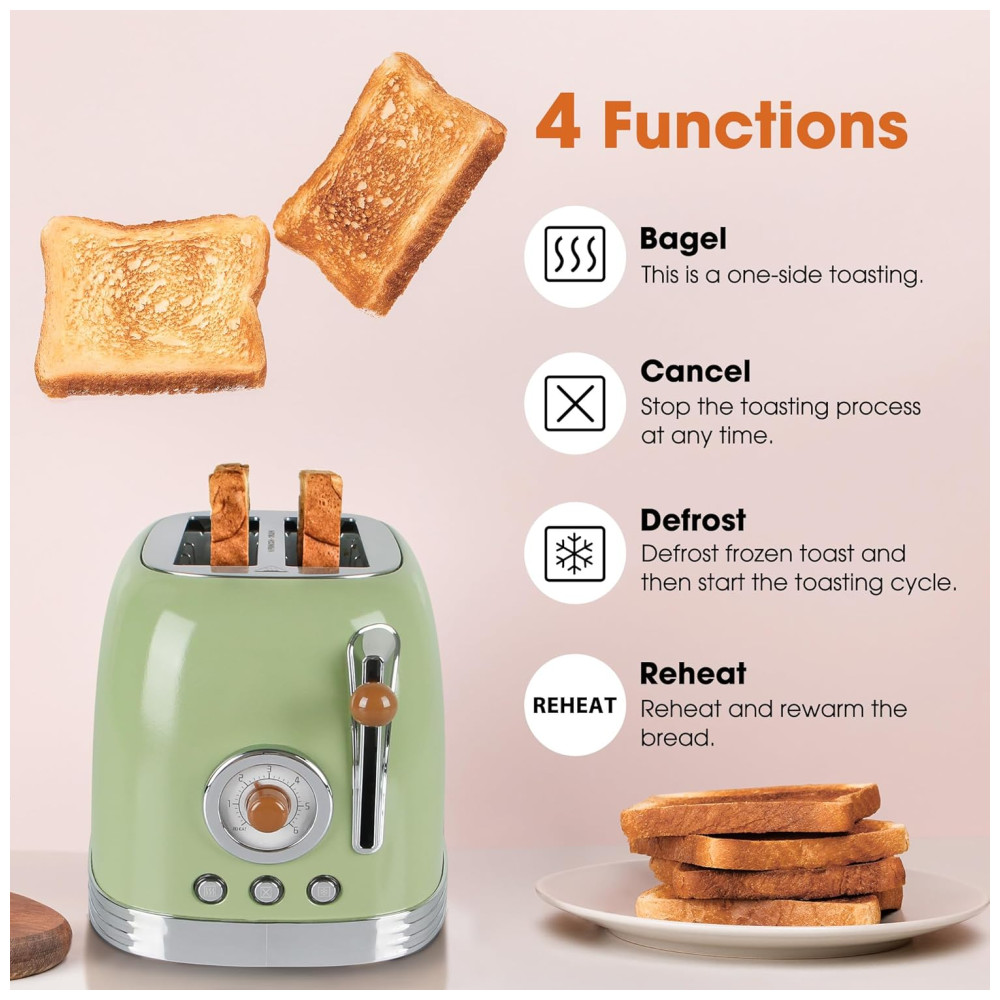 4 Functions

Bagel
This is a one-side toasting.

Cancel
Stop the toasting process at any time.

Defrost
Defrost frozen toast and then start the toasting cycle.

REHEAT
Reheat
Reheat and rewarm the bread.

1 2 3 4 5 6