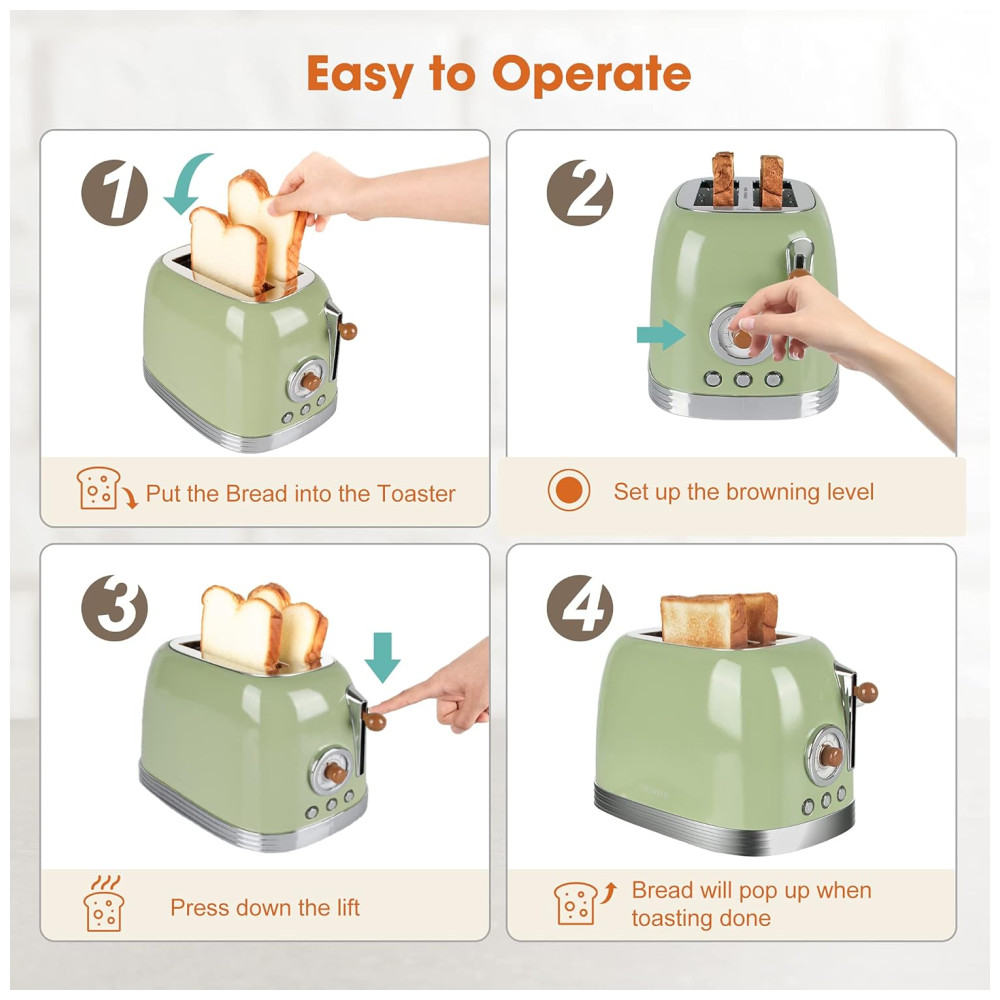 Easy to Operate

1

Put the Bread into the Toaster

2

Set up the browning level

3

Press down the lift

4

Bread will pop up when toasting done