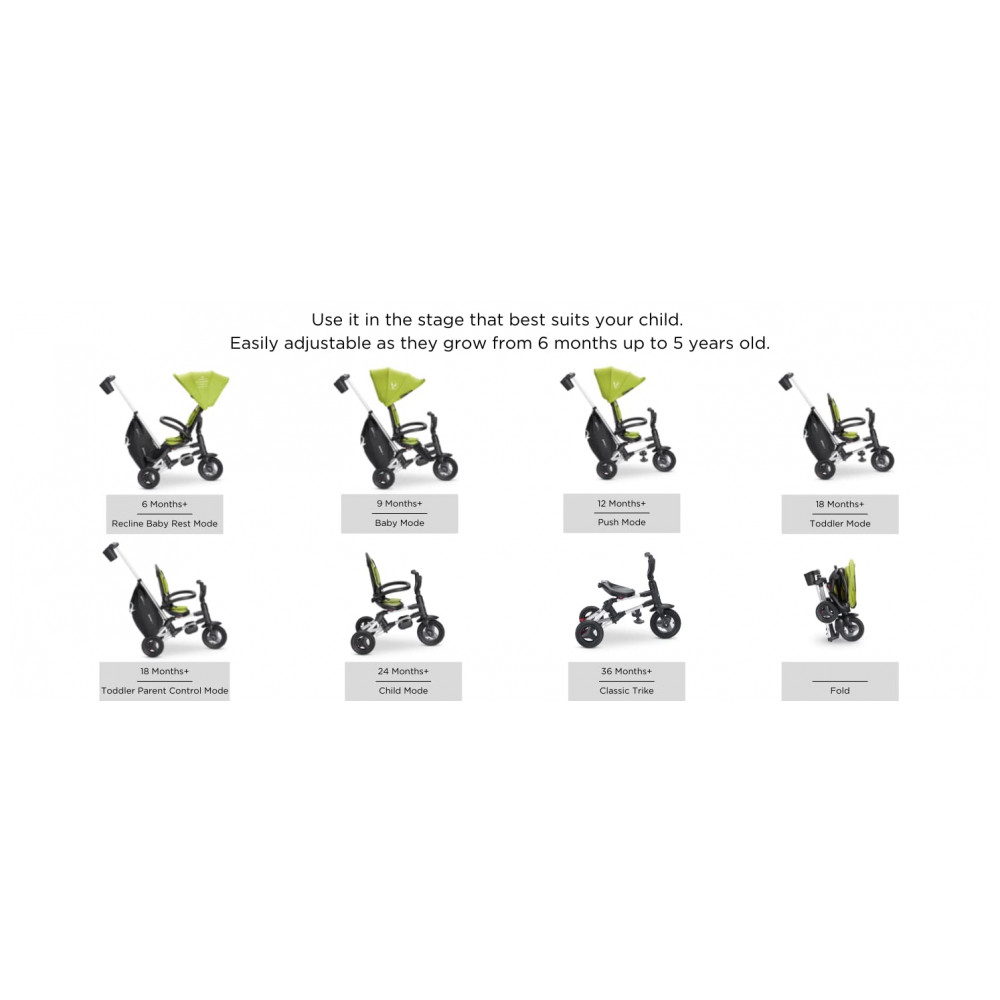 Use it in the stage that best suits your child.
Easily adjustable as they grow from 6 months up to 5 years old.

6 Months+
Recline Baby Rest Mode

9 Months+
Baby Mode

12 Months+
Push Mode

18 Months+
Toddler Mode

18 Months+
Toddler Parent Control Mode

24 Months+
Child Mode

36 Months+
Classic Trike

Fold