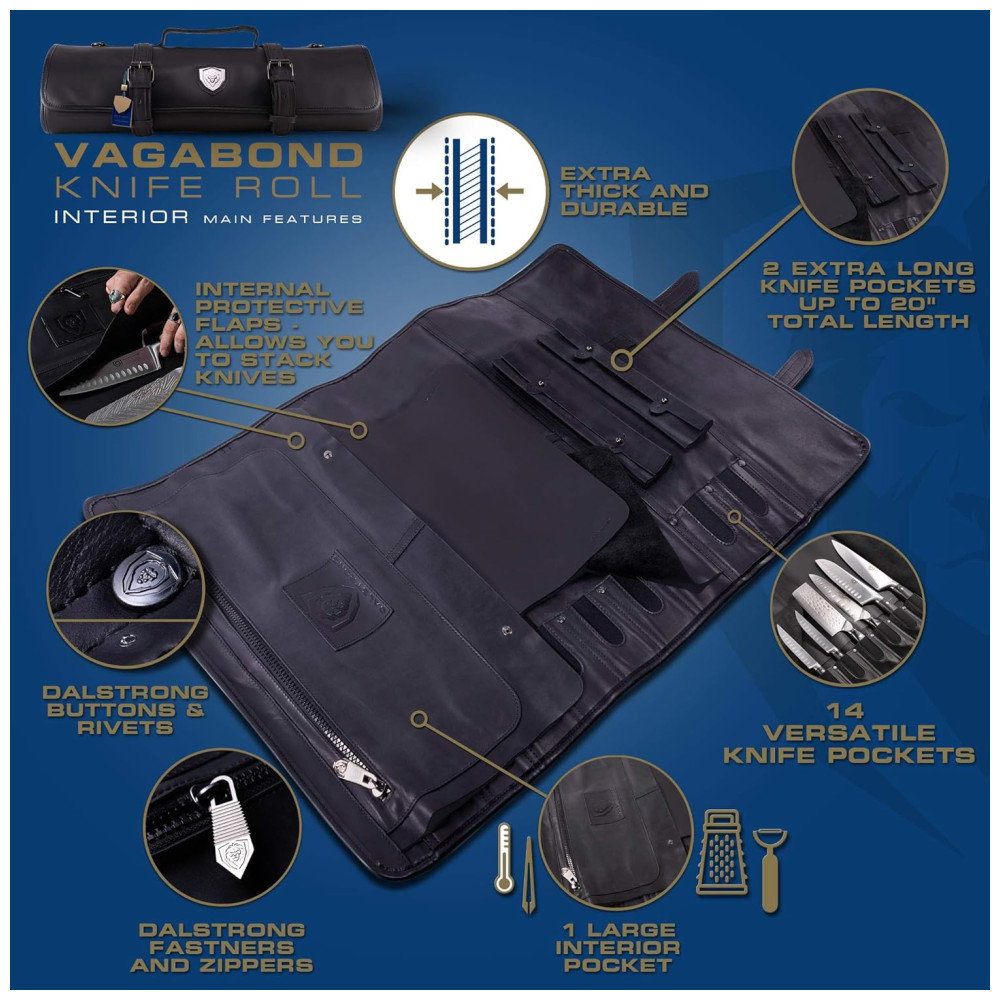 VAGABOND
KNIFE ROLL
INTERIOR MAIN FEATURES

EXTRA THICK AND DURABLE

2 EXTRA LONG KNIFE POCKETS UP TO 20" TOTAL LENGTH

INTERNAL PROTECTIVE FLAPS - ALLOWS YOU TO STACK KNIVES

DALSTRONG BUTTONS & RIVETS

14 VERSATILE KNIFE POCKETS

DALSTRONG FASTNERS AND ZIPPERS

1 LARGE INTERIOR POCKET