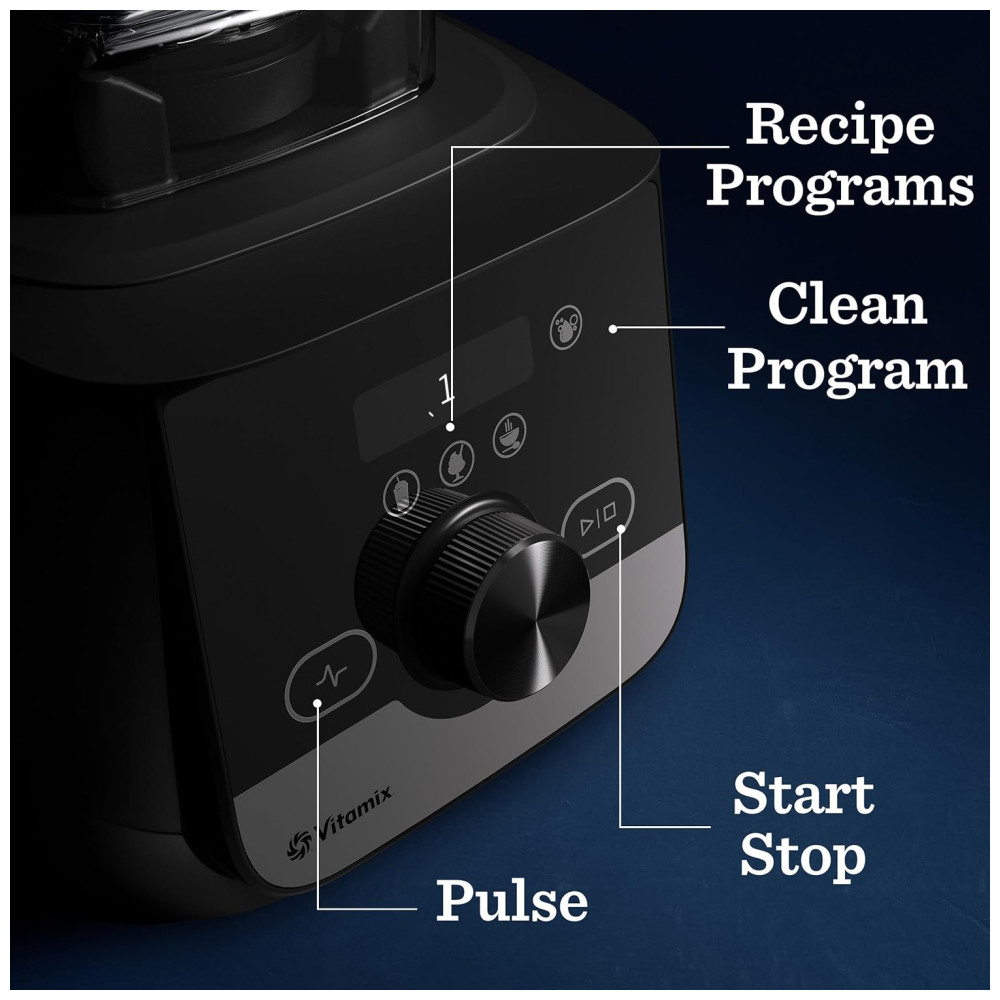 Recipe Programs

Clean Program

1

Start Stop

Vitamix

Pulse