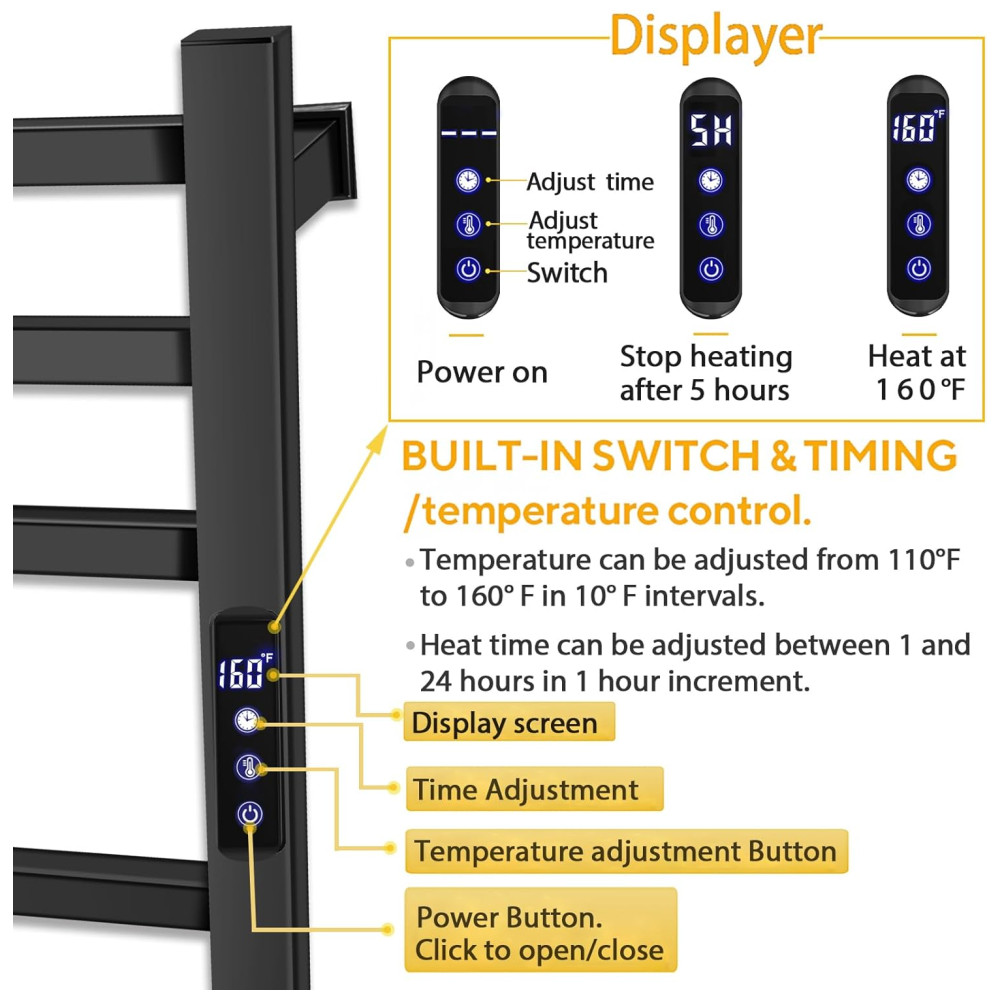 Displayer

---

Adjust time

Adjust temperature

Switch

Power on

5H

Stop heating after 5 hours

160°F

Heat at 160°F

BUILT-IN SWITCH & TIMING /temperature control.

• Temperature can be adjusted from 110°F to 160° F in 10° F intervals.

• Heat time can be adjusted between 1 and 24 hours in 1 hour increment.

160°F

Display screen

Time Adjustment

Temperature adjustment Button

Power Button. Click to open/close