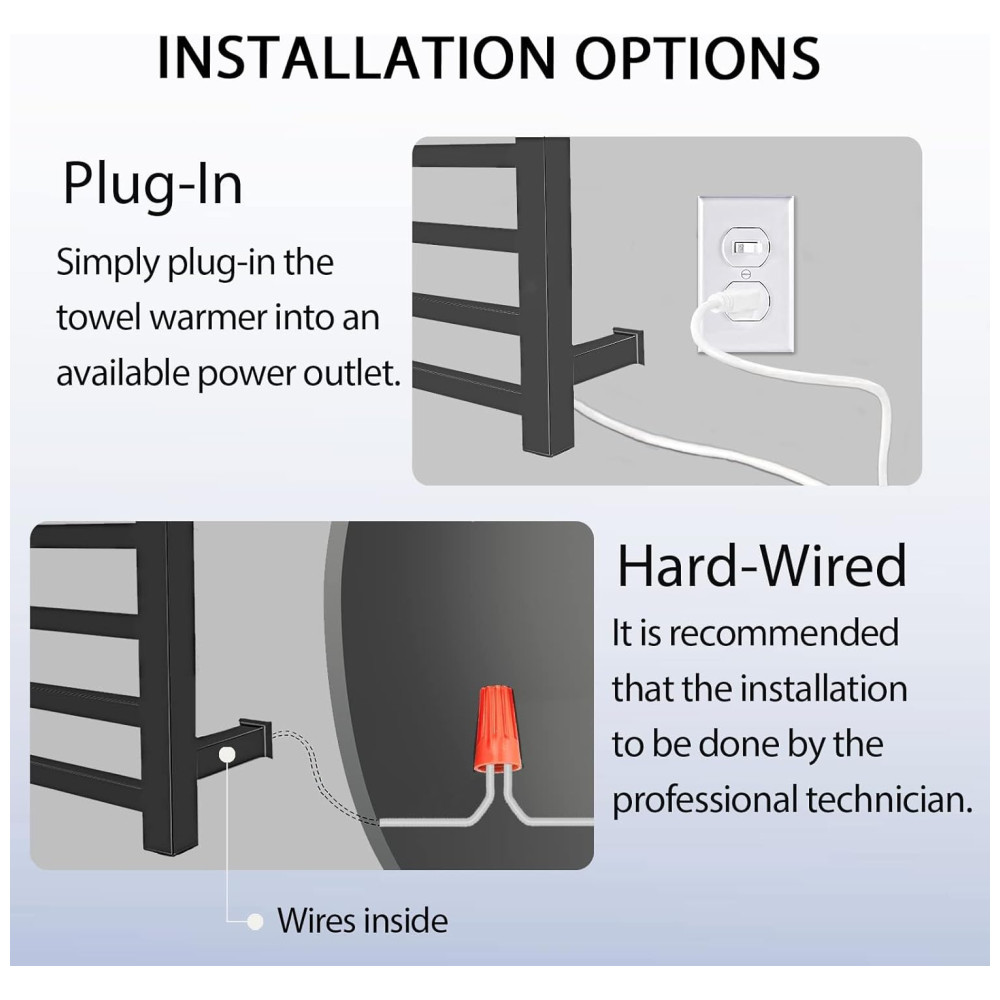 INSTALLATION OPTIONS

Plug-In

Simply plug-in the towel warmer into an available power outlet.

Hard-Wired

It is recommended that the installation to be done by the professional technician.

Wires inside