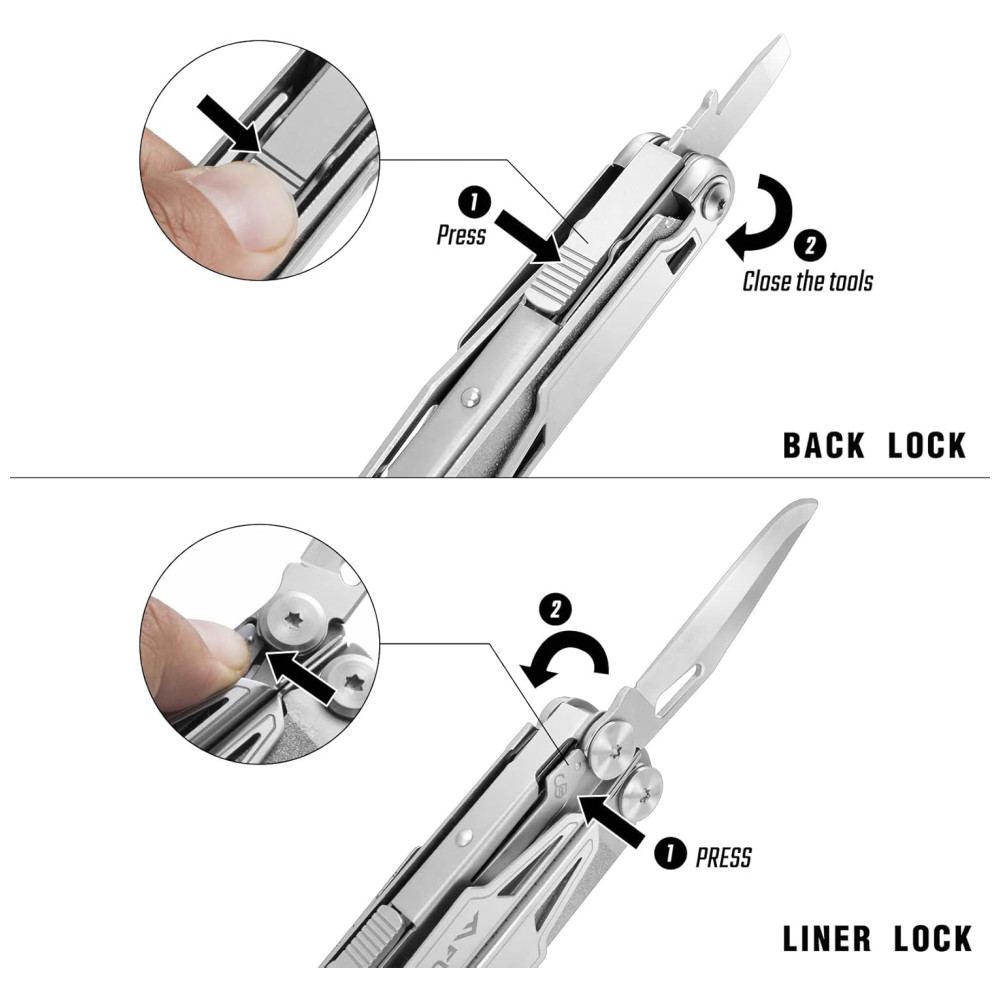 1
Press

2
Close the tools

BACK LOCK

2

1
PRESS

LINER LOCK