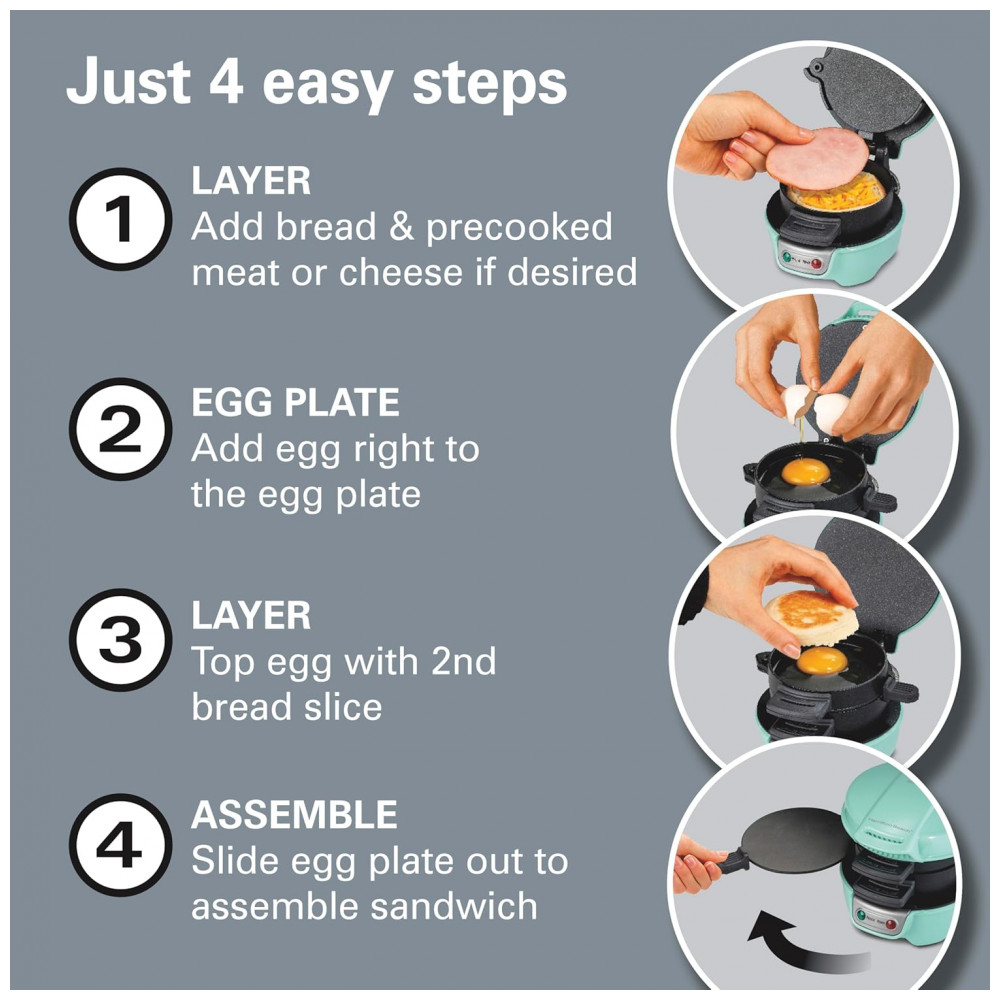 Just 4 easy steps

1
LAYER
Add bread & precooked meat or cheese if desired

2
EGG PLATE
Add egg right to the egg plate

3
LAYER
Top egg with 2nd bread slice

4
ASSEMBLE
Slide egg plate out to assemble sandwich