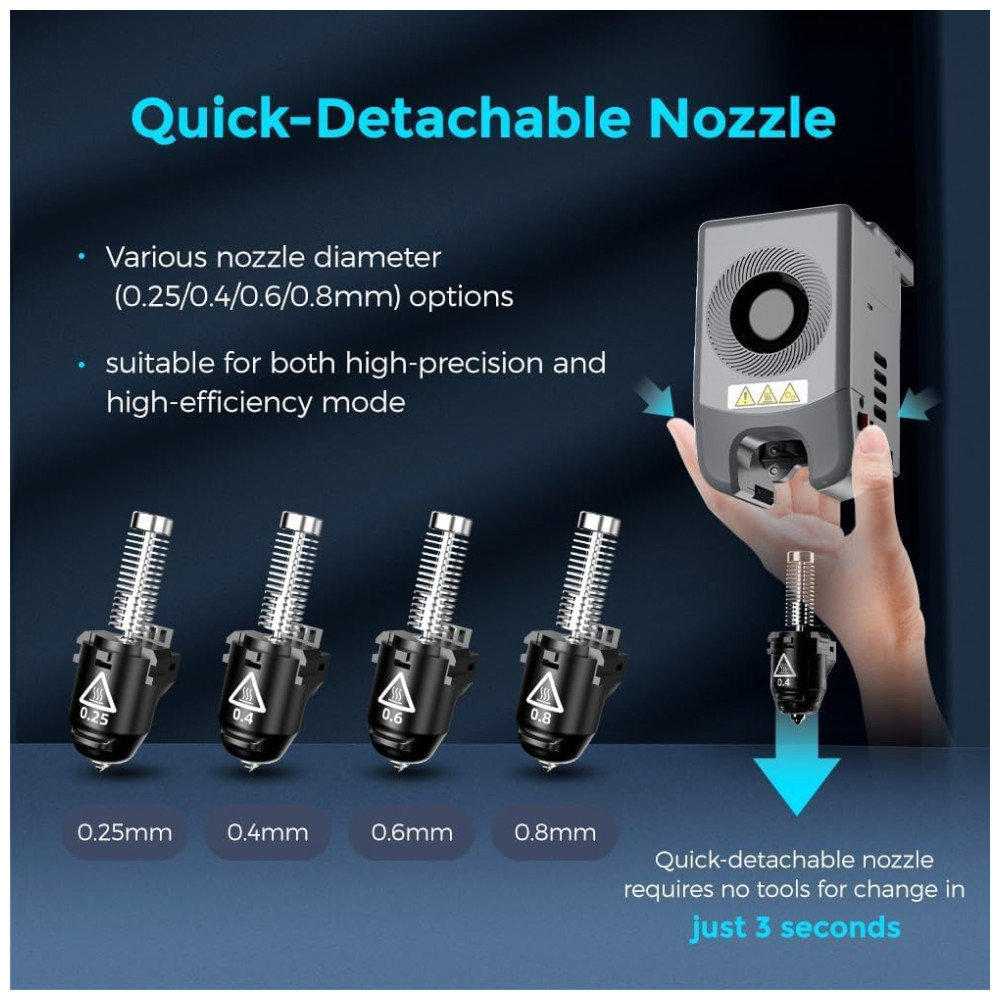 Quick-Detachable Nozzle

• Various nozzle diameter (0.25/0.4/0.6/0.8mm) options

• suitable for both high-precision and high-efficiency mode

0.25 0.4 0.6 0.8 0.4

0.25mm 0.4mm 0.6mm 0.8mm

Quick-detachable nozzle requires no tools for change in just 3 seconds