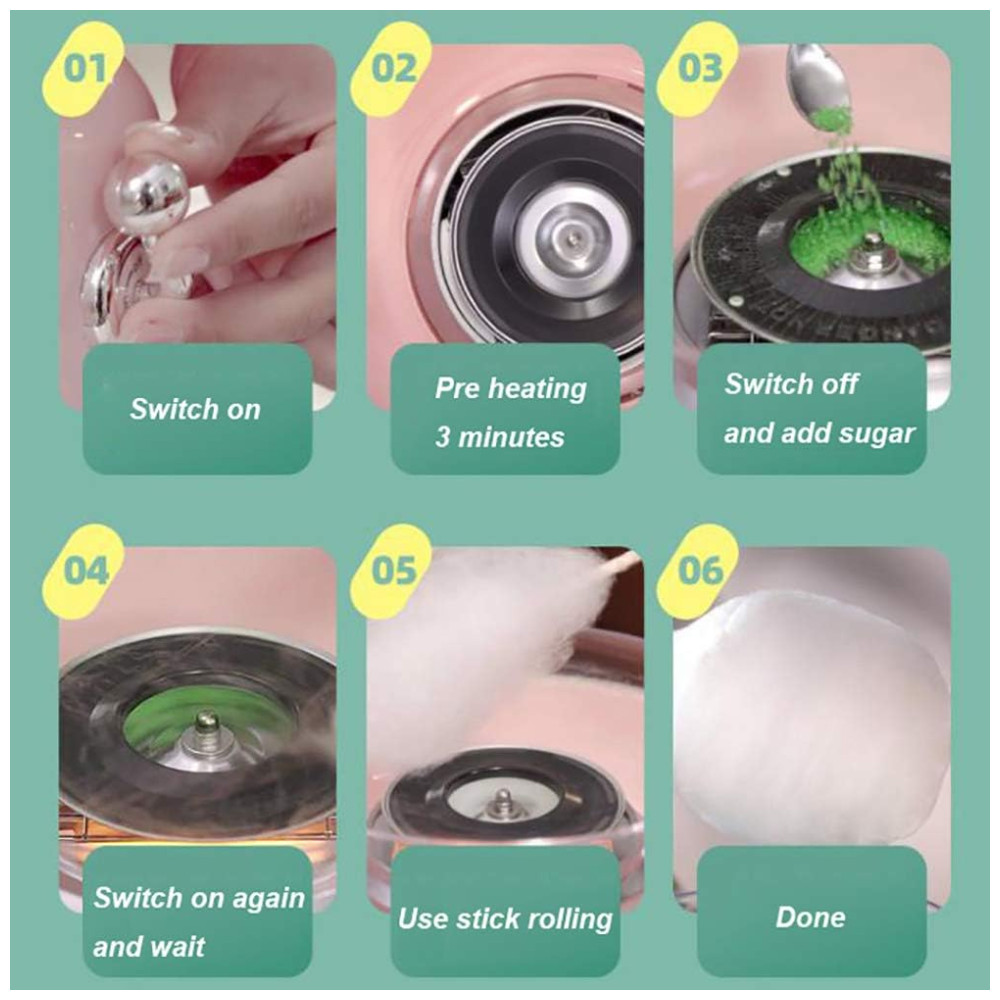 01

Switch on

02

Pre heating 3 minutes

03

Switch off and add sugar

04

Switch on again and wait

05

Use stick rolling

06

Done