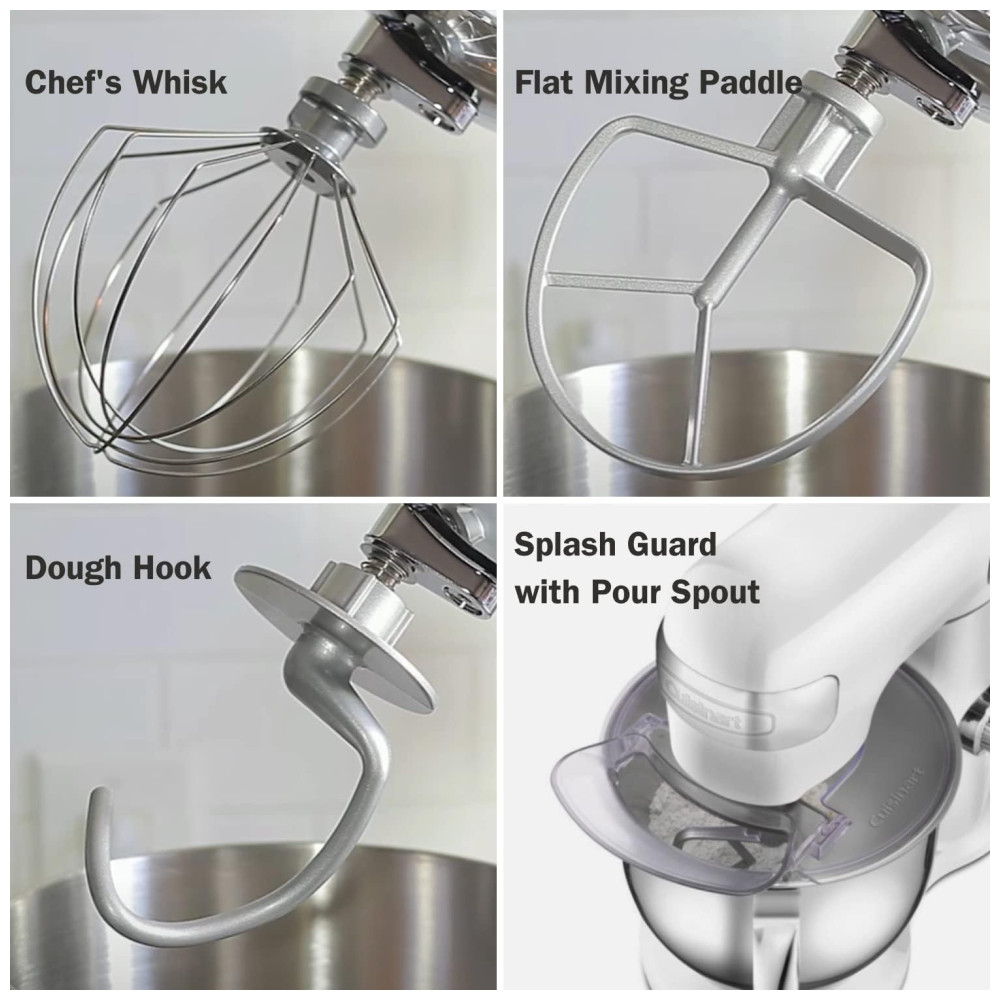 Chef's Whisk

Flat Mixing Paddle

Dough Hook

Splash Guard with Pour Spout

Cuisinart

Cuisinart