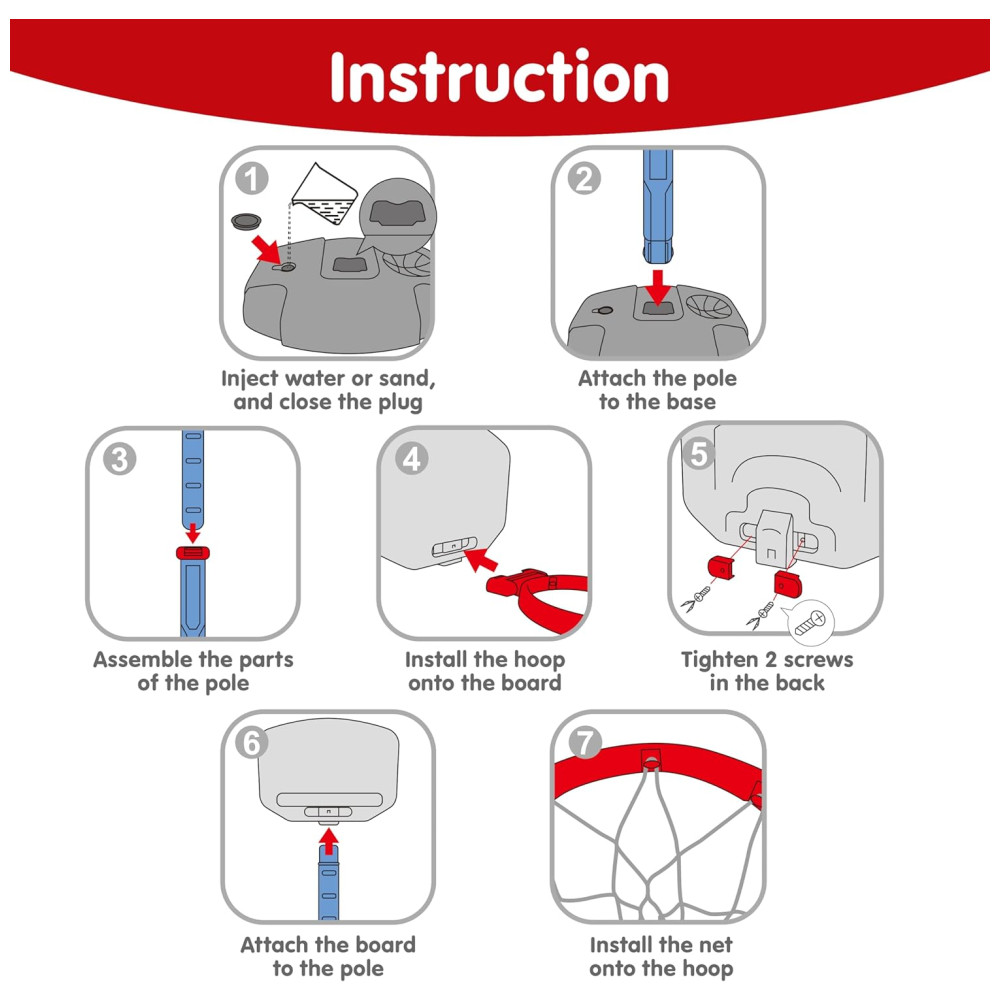 Instruction

1
Inject water or sand, and close the plug

2
Attach the pole to the base

3
Assemble the parts of the pole

4
Install the hoop onto the board

5
Tighten 2 screws in the back

6
Attach the board to the pole

7
Install the net onto the hoop