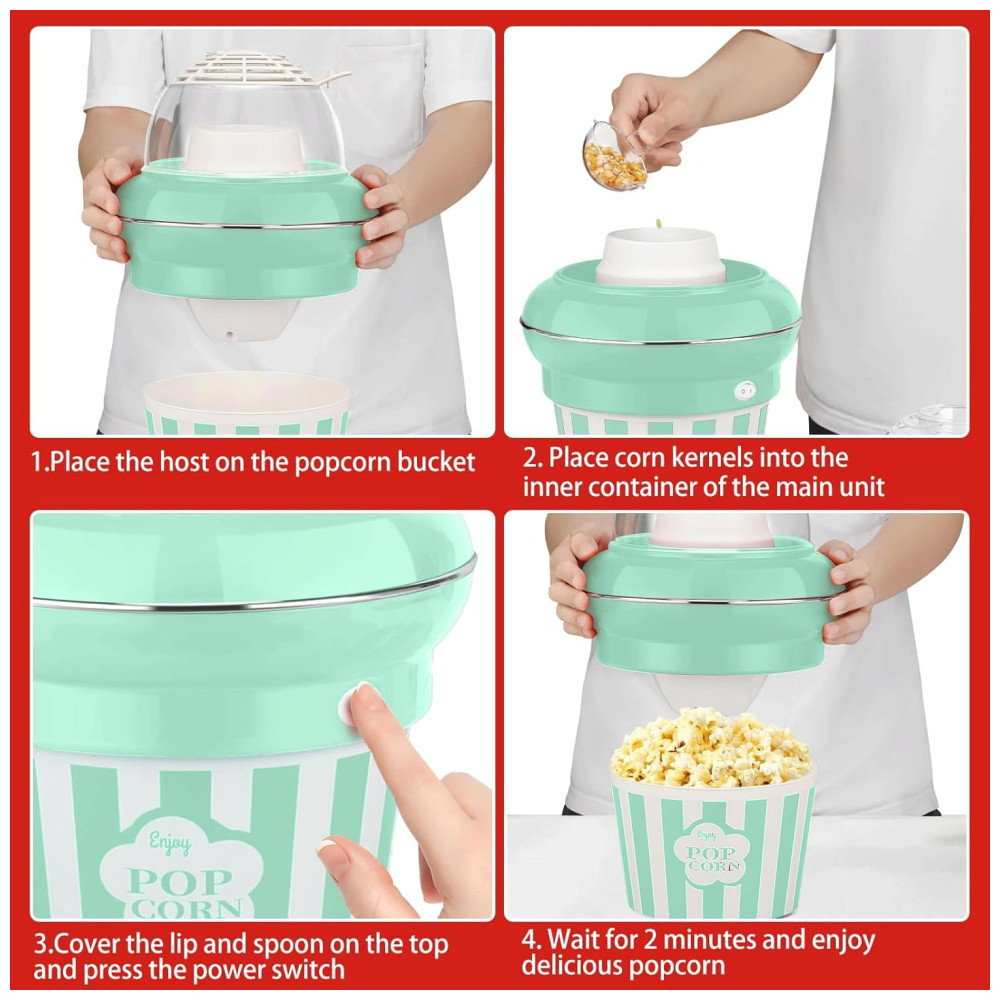 1.Place the host on the popcorn bucket

2. Place corn kernels into the inner container of the main unit

Enjoy
POP
CORN

3.Cover the lip and spoon on the top and press the power switch

Enjoy
POP
CORN

4. Wait for 2 minutes and enjoy delicious popcorn