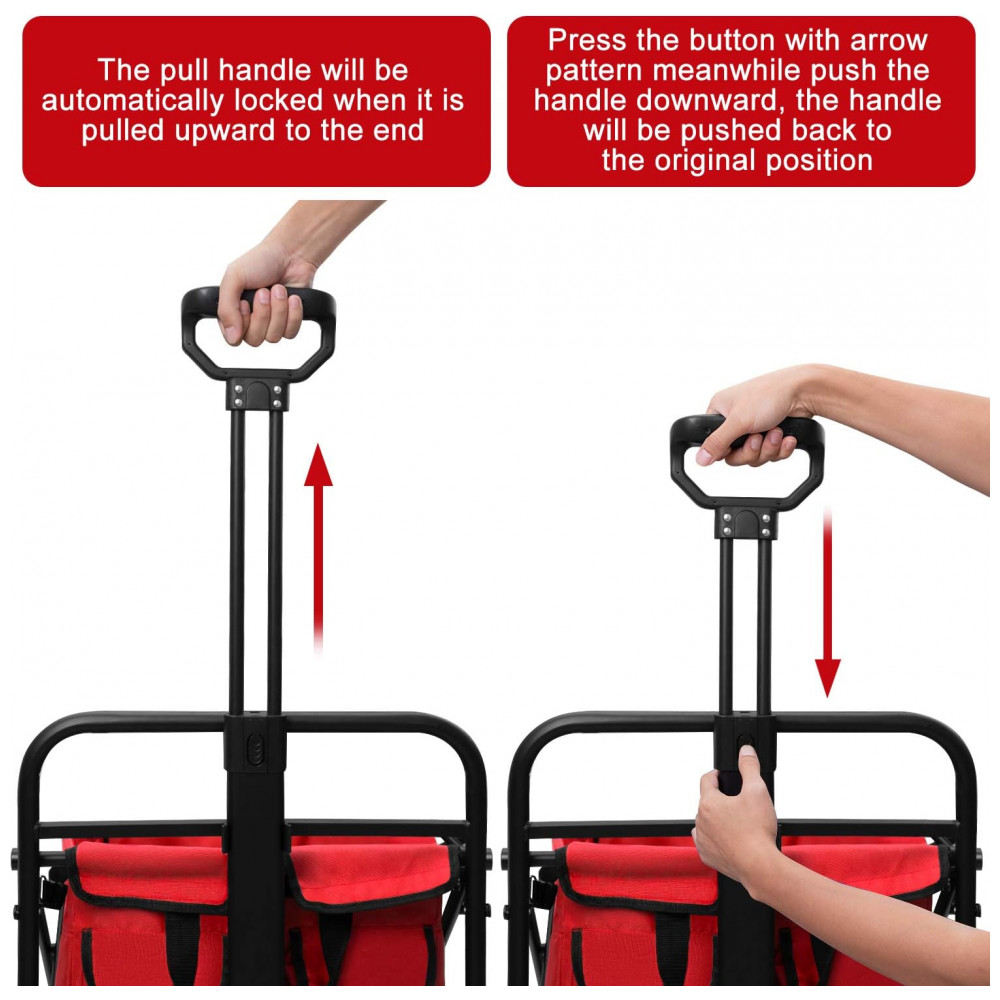 The pull handle will be automatically locked when it is pulled upward to the end

Press the button with arrow pattern meanwhile push the handle downward, the handle will be pushed back to the original position