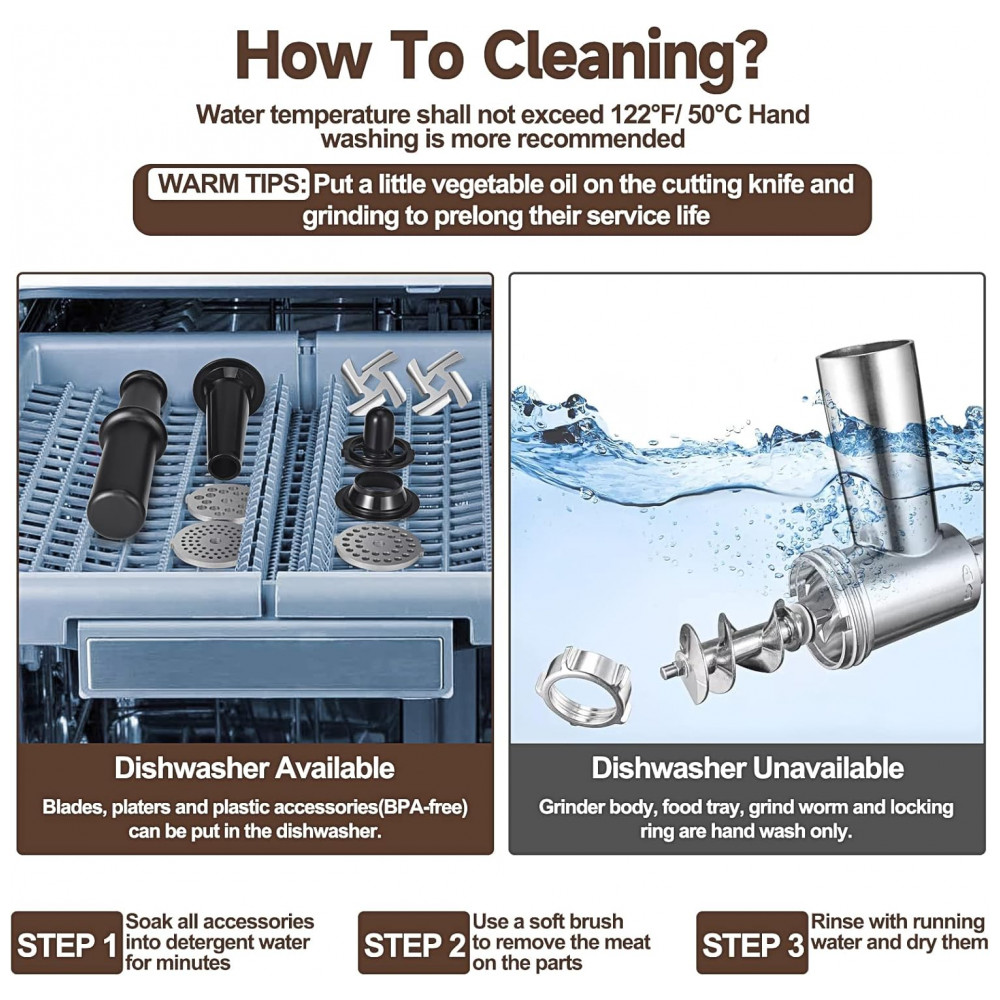 How To Cleaning?

Water temperature shall not exceed 122°F/ 50°C Hand washing is more recommended

WARM TIPS: Put a little vegetable oil on the cutting knife and grinding to prelong their service life

Dishwasher Available

Blades, platers and plastic accessories(BPA-free) can be put in the dishwasher.

Dishwasher Unavailable

Grinder body, food tray, grind worm and locking ring are hand wash only.

STEP 1 Soak all accessories into detergent water for minutes

STEP 2 Use a soft brush to remove the meat on the parts

STEP 3 Rinse with running water and dry them