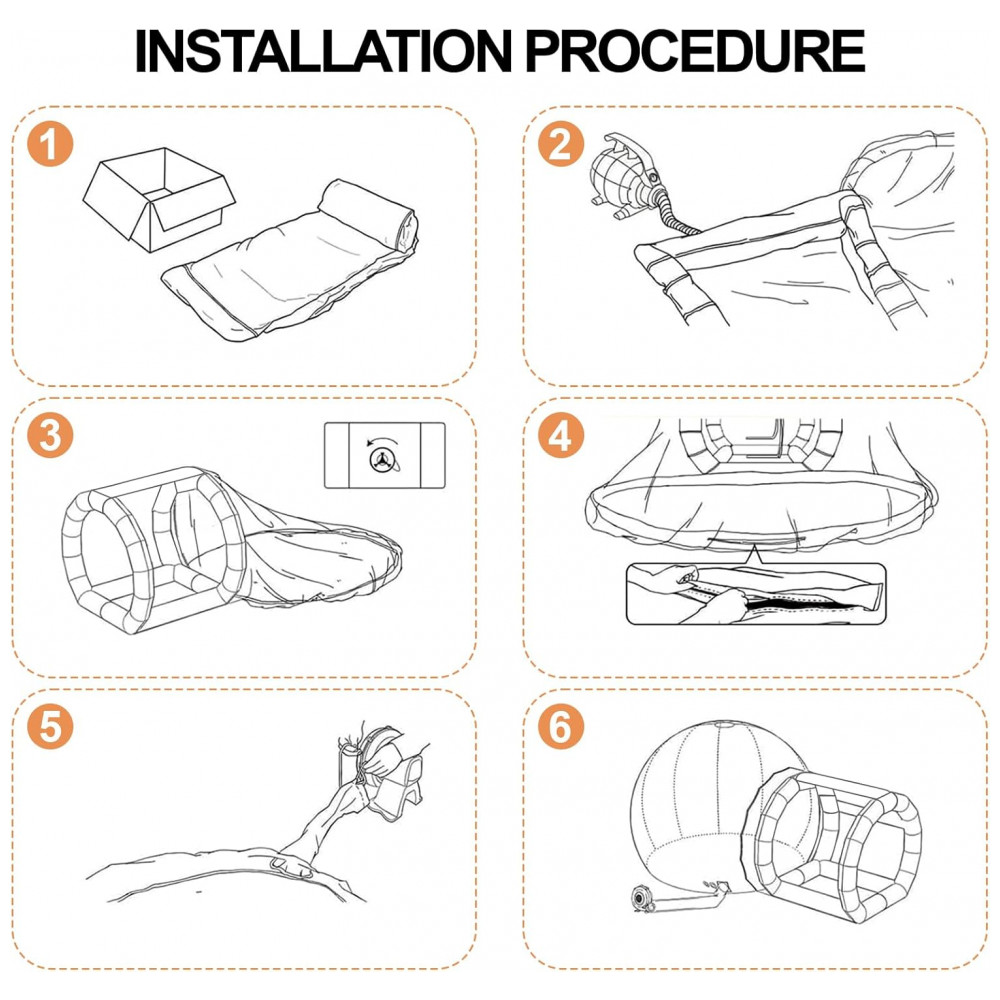 INSTALLATION PROCEDURE

1

2

3

4

5

6